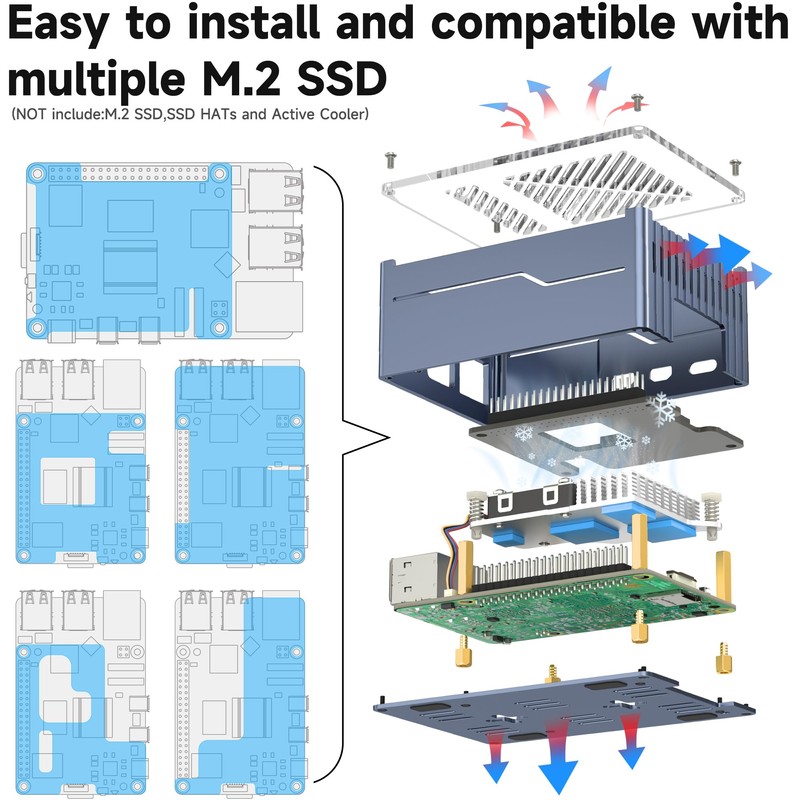 Easy to install and compatible with multiple M.2 SSD
(NOT include:M.2 SSD,SSD HATs and Active Cooler)