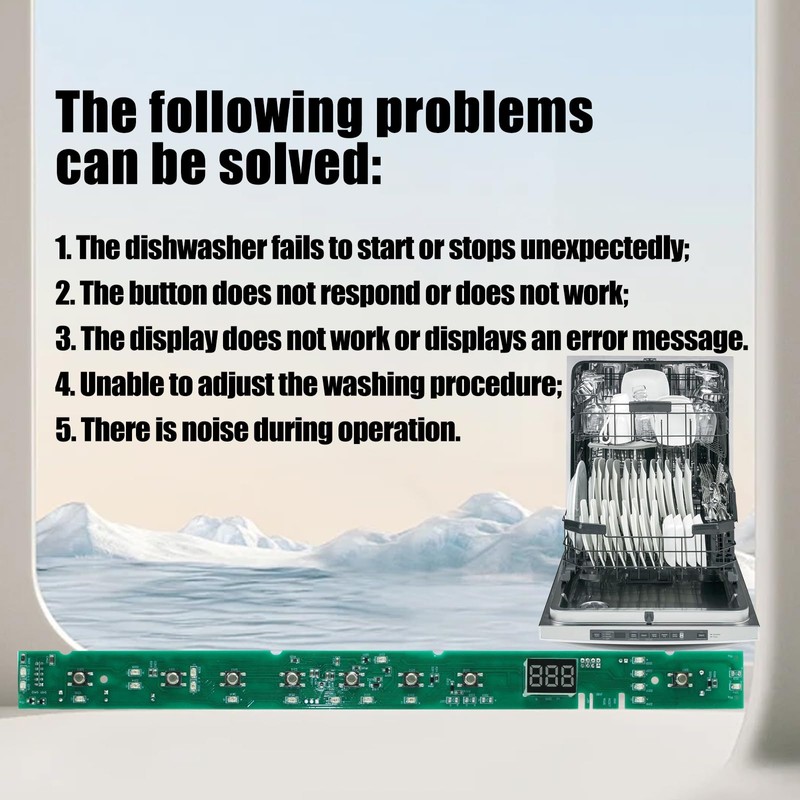 The following problems can be solved:

1. The dishwasher fails to start or stops unexpectedly;
2. The button does not respond or does not work;
3. The display does not work or displays an error message.
4. Unable to adjust the washing procedure;
5. There is noise during operation.

888