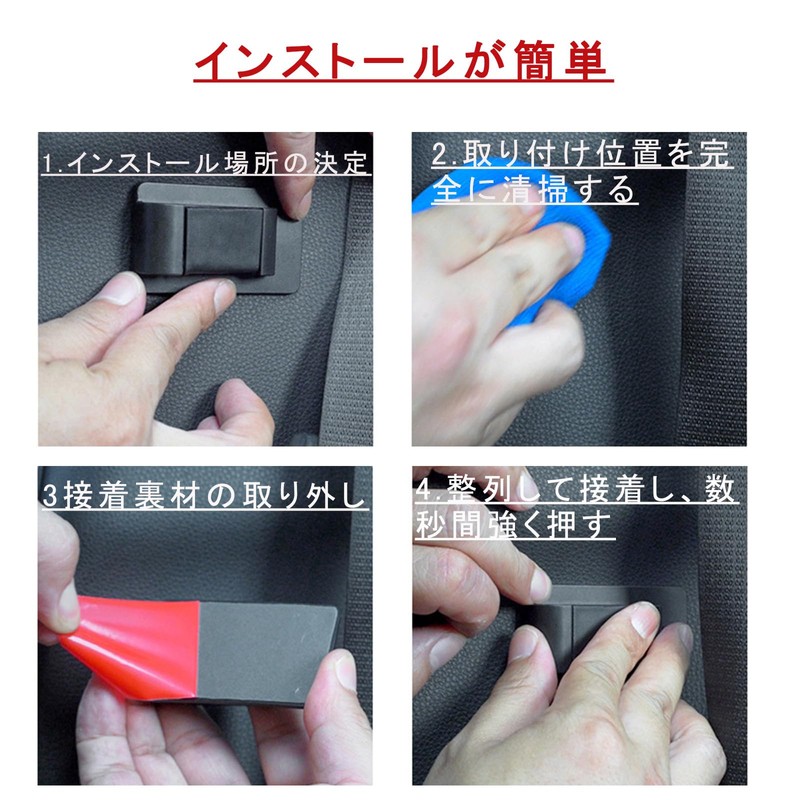 インストールが簡単

1.インストール場所の決定

2.取り付け位置を完全に清掃する

3接着裏材の取り外し

4.整列して接着し、数秒間強く押す