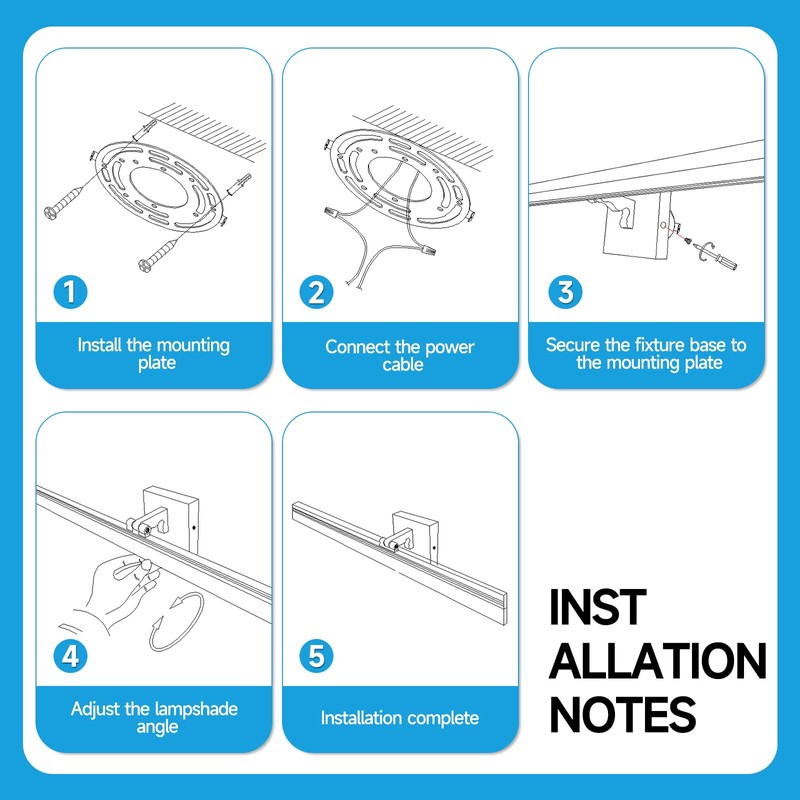 1

Install the mounting plate

2

Connect the power cable

3

Secure the fixture base to the mounting plate

4

Adjust the lampshade angle

5

Installation complete

INST
ALLATION
NOTES