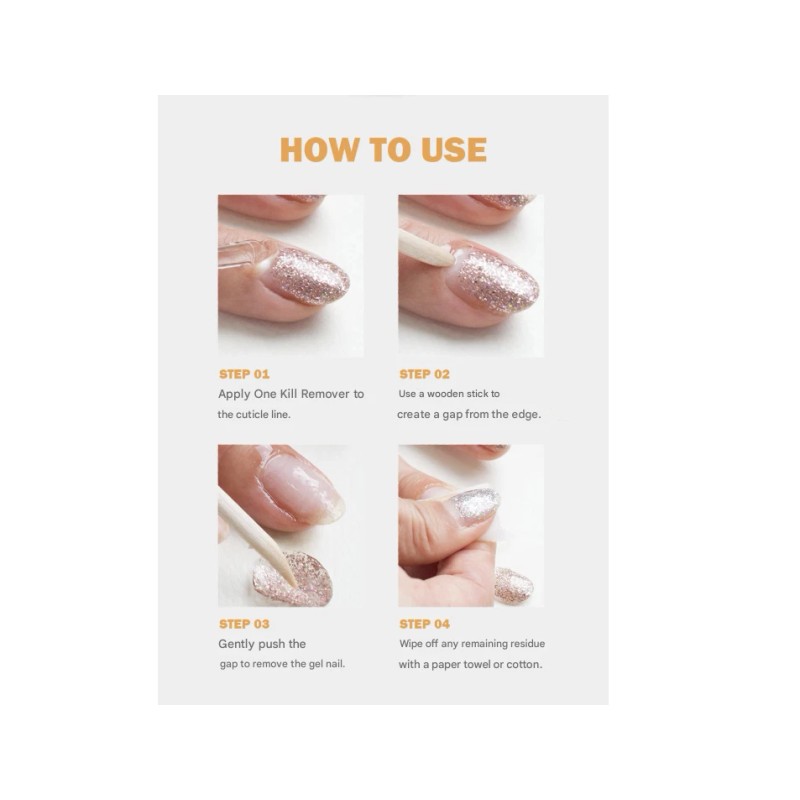 HOW TO USE

STEP 01
Apply One Kill Remover to the cuticle line.

STEP 02
Use a wooden stick to create a gap from the edge.

STEP 03
Gently push the gap to remove the gel nail.

STEP 04
Wipe off any remaining residue with a paper towel or cotton.