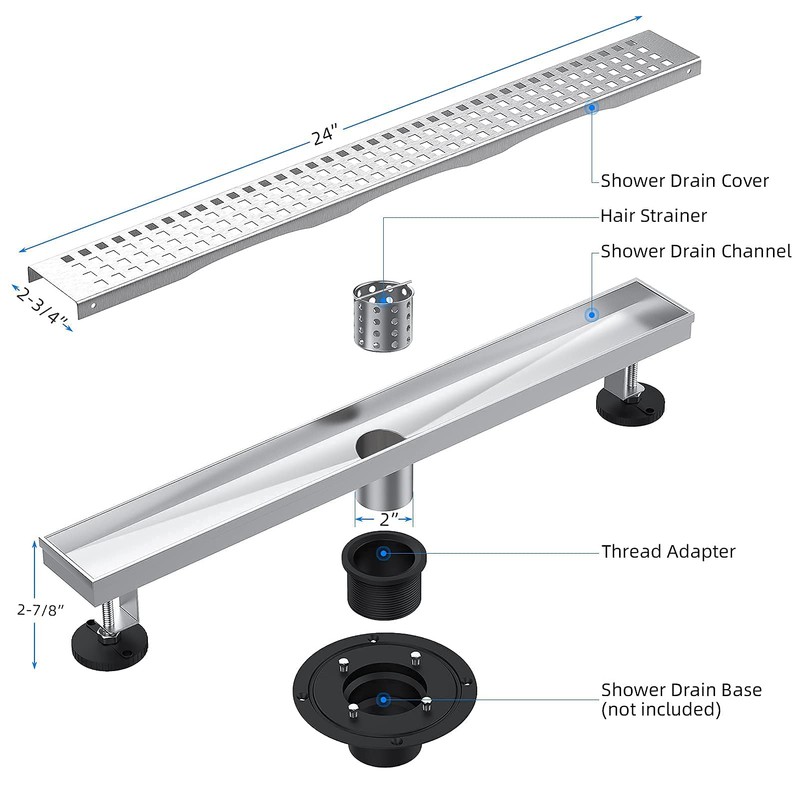 24"

2-3/4"

Shower Drain Cover

Hair Strainer

Shower Drain Channel

2"

Thread Adapter

2-7/8"

Shower Drain Base
(not included)