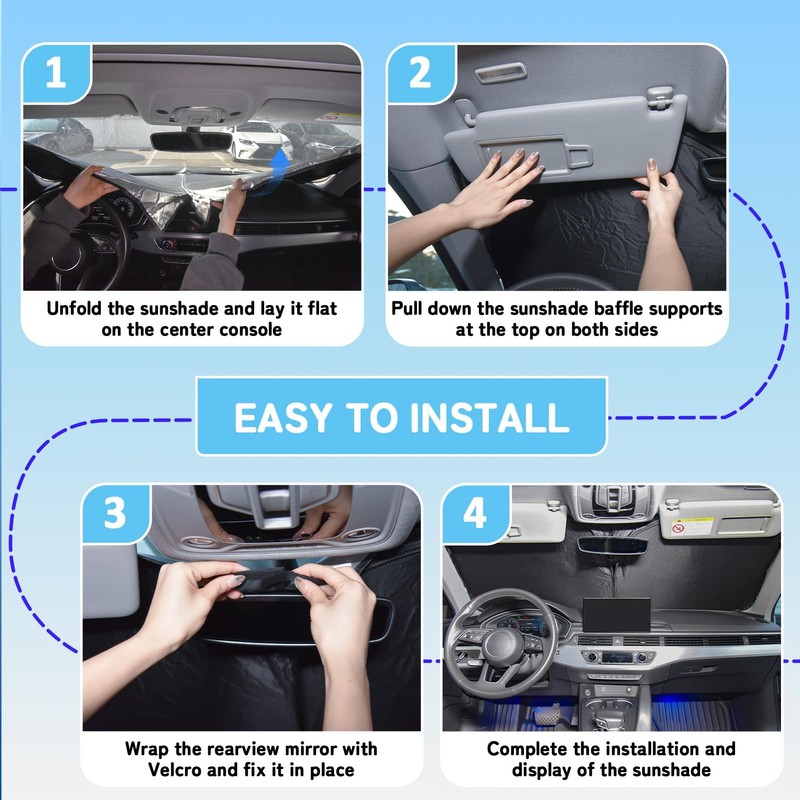 1

Unfold the sunshade and lay it flat on the center console

2

Pull down the sunshade baffle supports at the top on both sides

EASY TO INSTALL

3

Wrap the rearview mirror with Velcro and fix it in place

4

Complete the installation and display of the sunshade