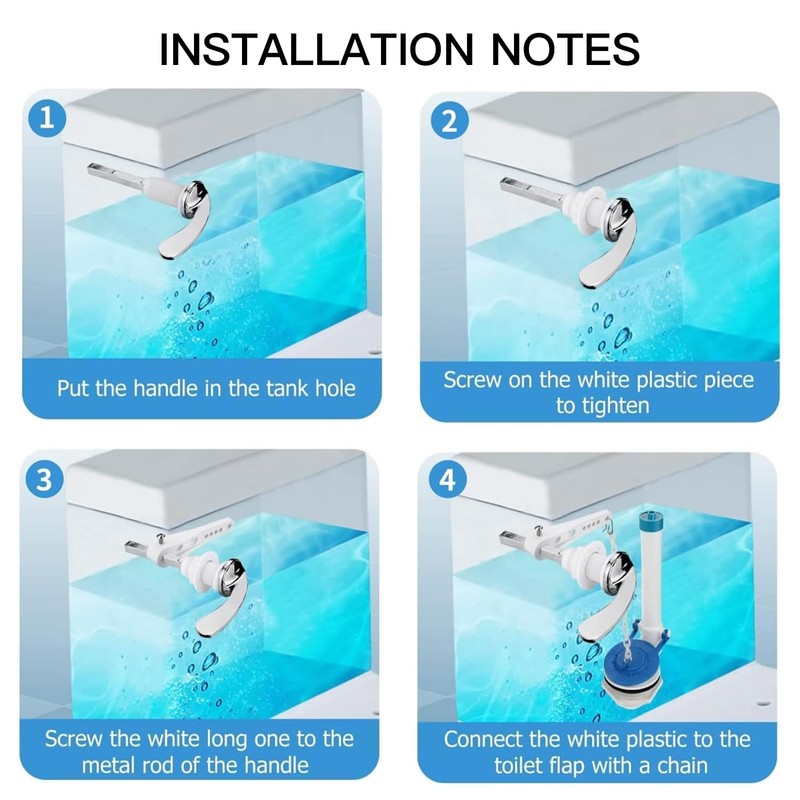 INSTALLATION NOTES

1

Put the handle in the tank hole

2

Screw on the white plastic piece to tighten

3

Screw the white long one to the metal rod of the handle

4

Connect the white plastic to the toilet flap with a chain