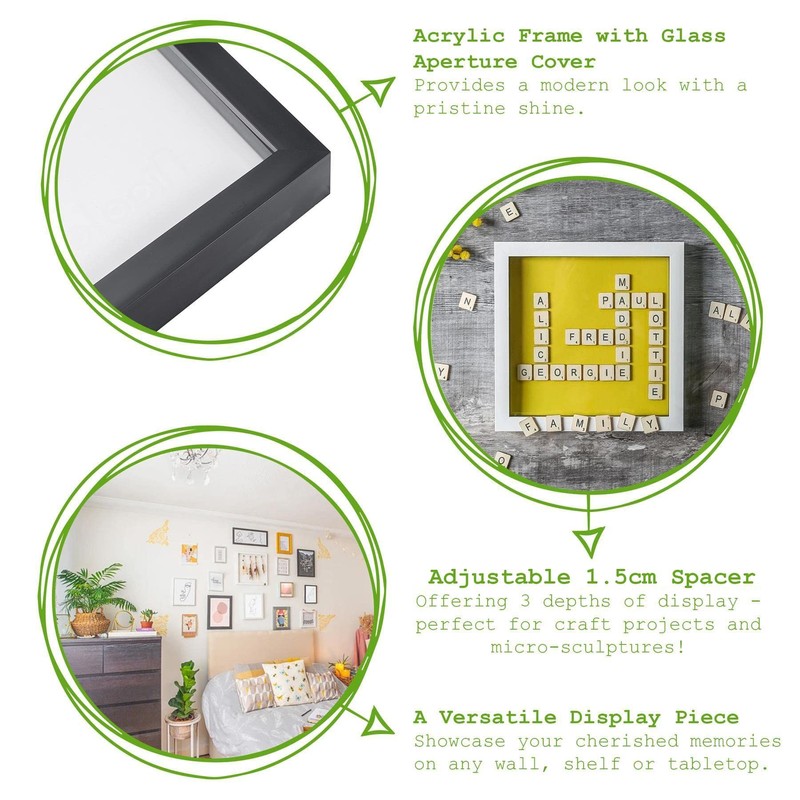 Acrylic Frame with Glass Aperture Cover
Provides a modern look with a pristine shine.

M
PAUL
ALICE
FRED
DOTTIE
GEORGIE
FAMILY

Adjustable 1.5cm Spacer
Offering 3 depths of display - perfect for craft projects and micro-sculptures!

A Versatile Display Piece
Showcase your cherished memories on any wall, shelf or tabletop.