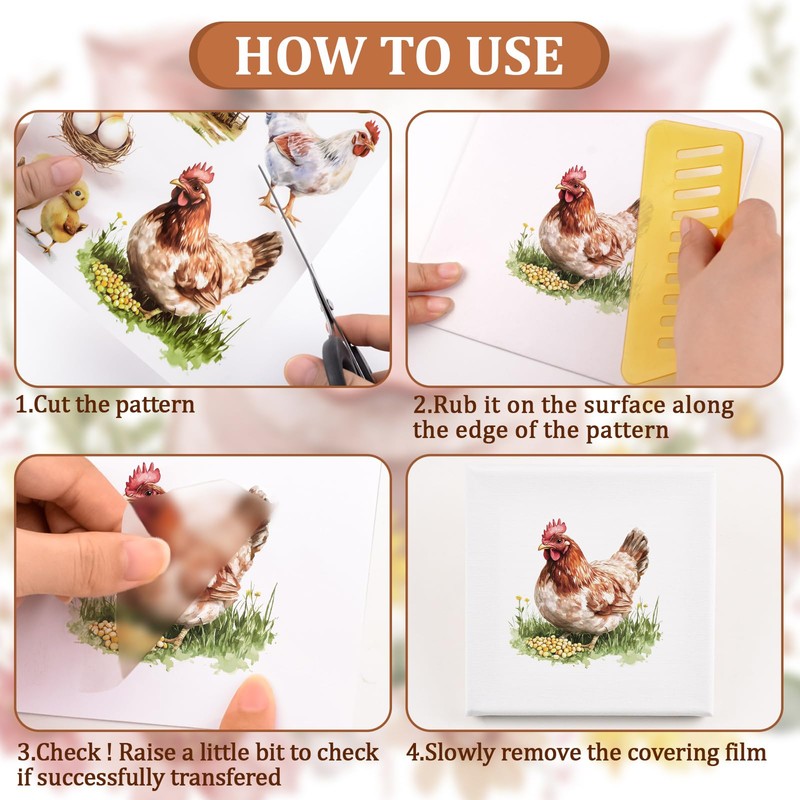 HOW TO USE

1.Cut the pattern

2.Rub it on the surface along the edge of the pattern

3.Check ! Raise a little bit to check if successfully transfered

4.Slowly remove the covering film