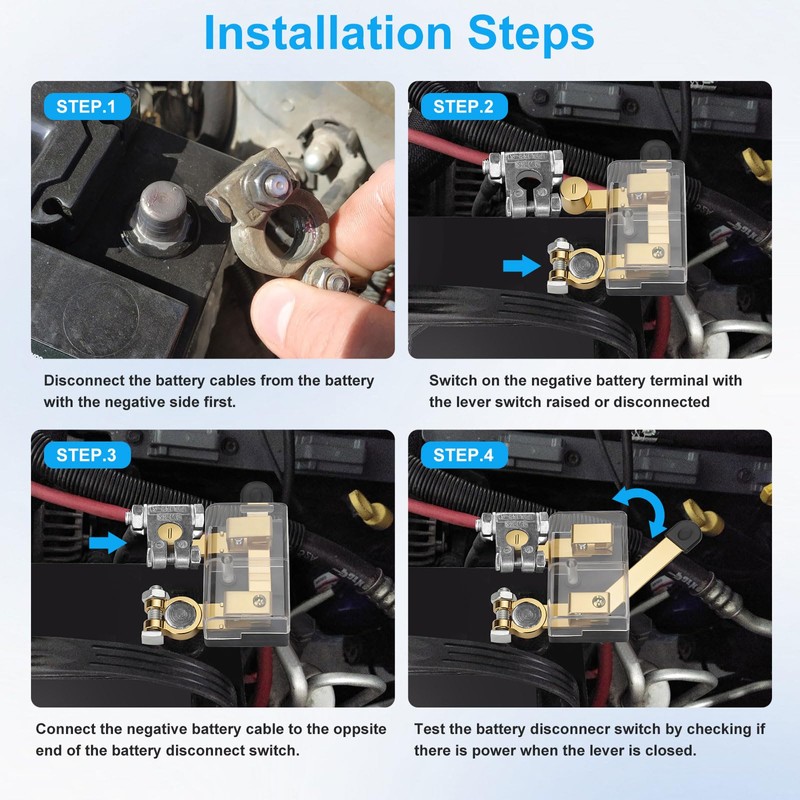 Installation Steps

STEP.1

Disconnect the battery cables from the battery with the negative side first.

STEP.2

Switch on the negative battery terminal with the lever switch raised or disconnected

STEP.3

Connect the negative battery cable to the oppsite end of the battery disconnect switch.

STEP.4

Test the battery disconnecr switch by checking if there is power when the lever is closed.