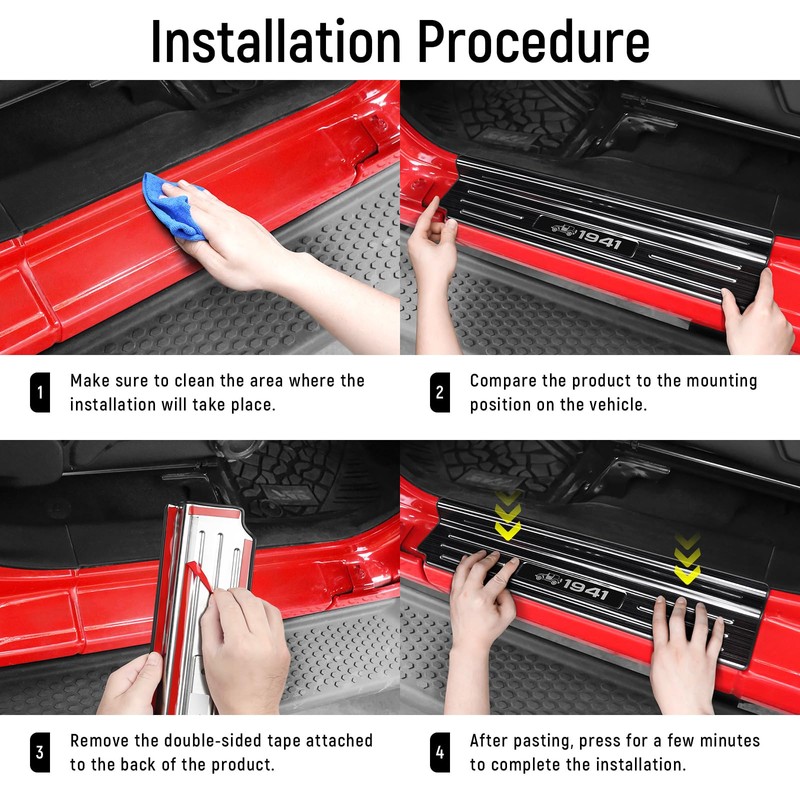 Installation Procedure

1941

1 Make sure to clean the area where the installation will take place.

2 Compare the product to the mounting position on the vehicle.

1941

3 Remove the double-sided tape attached to the back of the product.

4 After pasting, press for a few minutes to complete the installation.