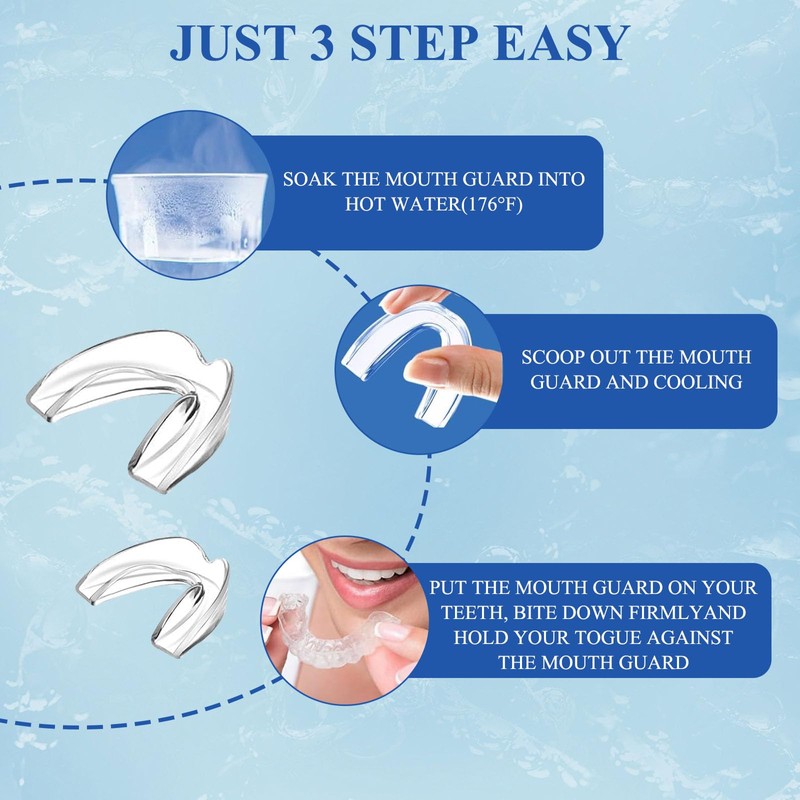 JUST 3 STEP EASY

SOAK THE MOUTH GUARD INTO HOT WATER(176°F)

SCOOP OUT THE MOUTH GUARD AND COOLING

PUT THE MOUTH GUARD ON YOUR TEETH, BITE DOWN FIRMLYAND HOLD YOUR TOGUE AGAINST THE MOUTH GUARD