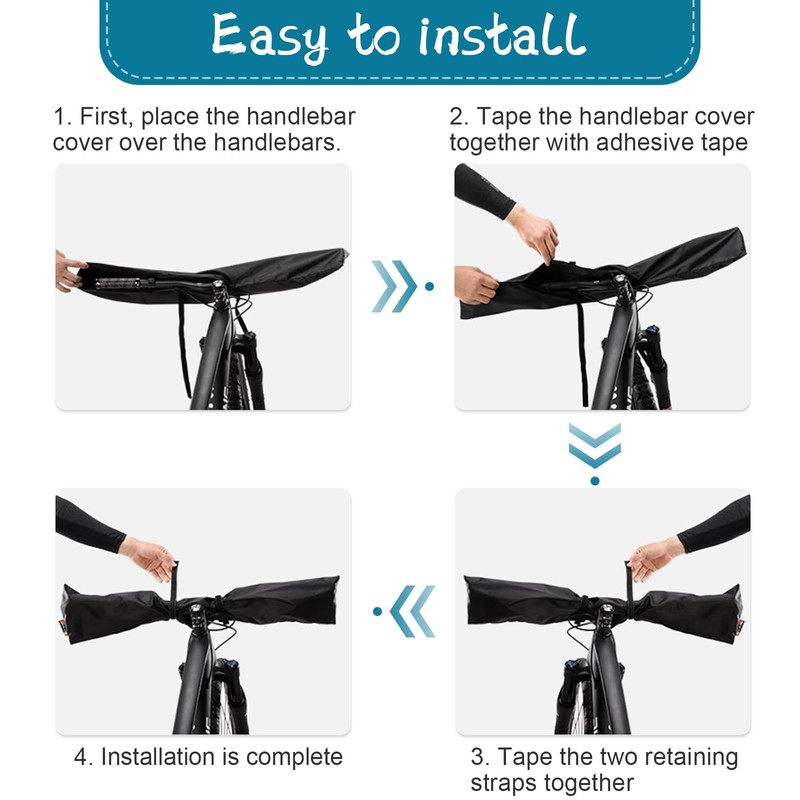 Easy to install

1. First, place the handlebar cover over the handlebars.

2. Tape the handlebar cover together with adhesive tape

4. Installation is complete

3. Tape the two retaining straps together