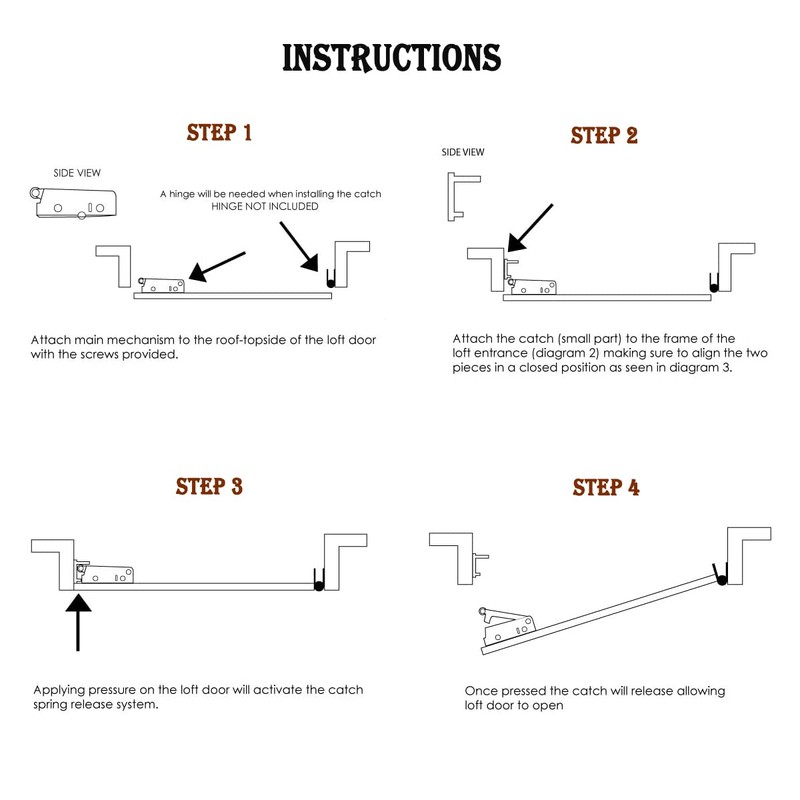 INSTRUCTIONS

STEP 1

SIDE VIEW

A hinge will be needed when installing the catch
HINGE NOT INCLUDED

Attach main mechanism to the roof-topside of the loft door with the screws provided.

STEP 2

SIDE VIEW

Attach the catch (small part) to the frame of the loft entrance (diagram 2) making sure to align the two pieces in a closed position as seen in diagram 3.

STEP 3

Applying pressure on the loft door will activate the catch spring release system.

STEP 4

Once pressed the catch will release allowing loft door to open