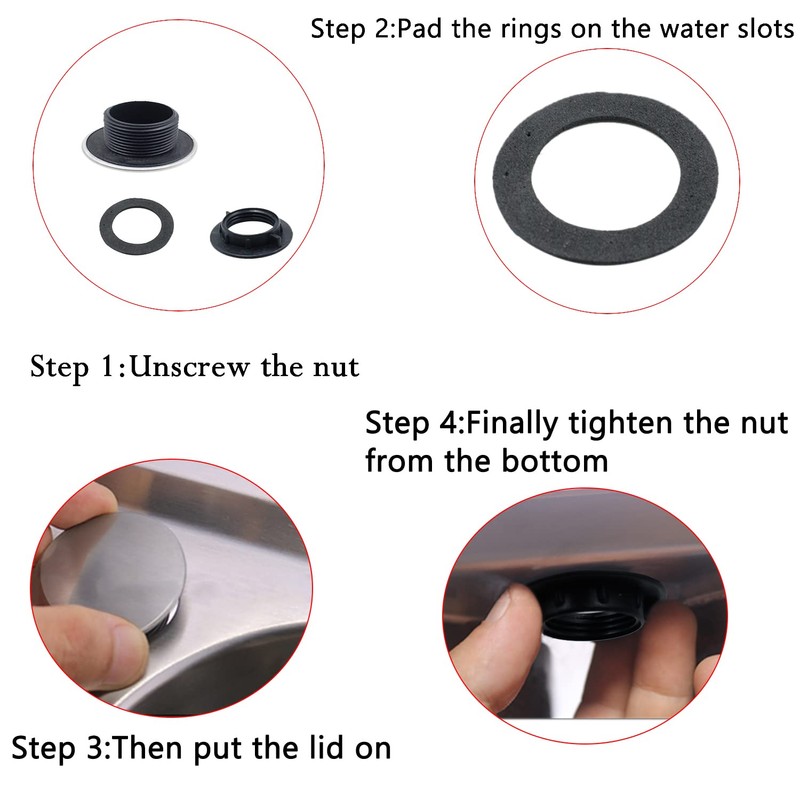 Step 2:Pad the rings on the water slots

Step 1:Unscrew the nut

Step 4:Finally tighten the nut from the bottom

Step 3:Then put the lid on