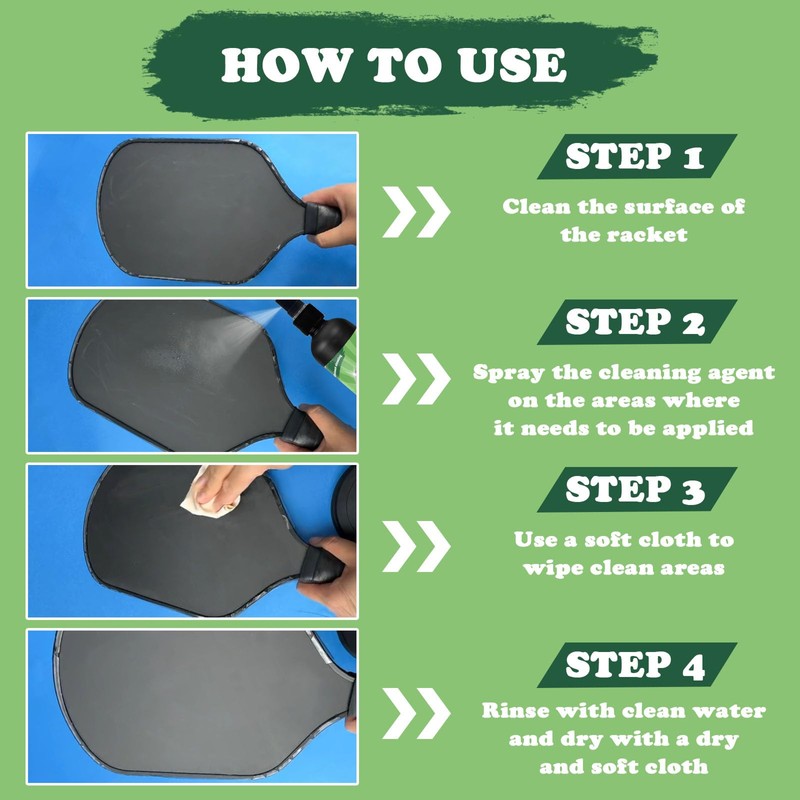 HOW TO USE

STEP 1

Clean the surface of the racket

STEP 2

Spray the cleaning agent on the areas where it needs to be applied

STEP 3

Use a soft cloth to wipe clean areas

STEP 4

Rinse with clean water and dry with a dry and soft cloth