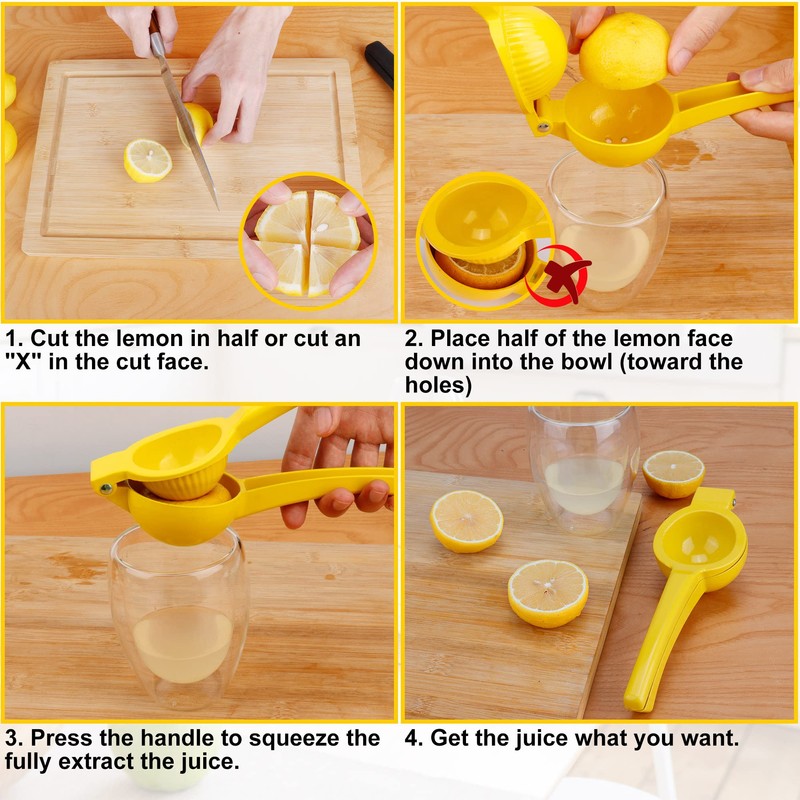 1. Cut the lemon in half or cut an "X" in the cut face.

2. Place half of the lemon face down into the bowl (toward the holes)

3. Press the handle to squeeze the fully extract the juice.

4. Get the juice what you want.