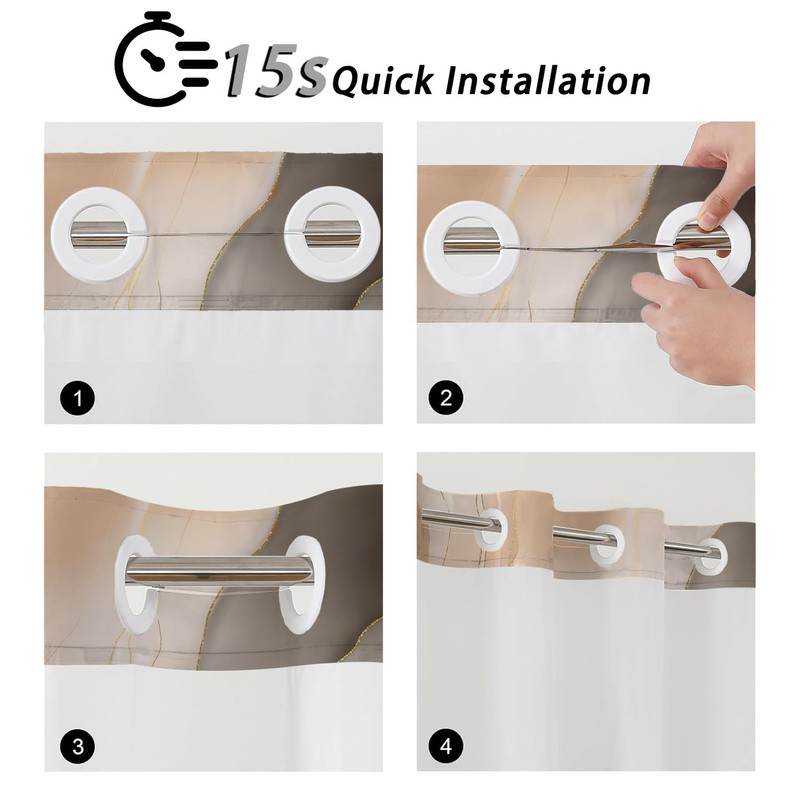 15s Quick Installation

1

2

3

4