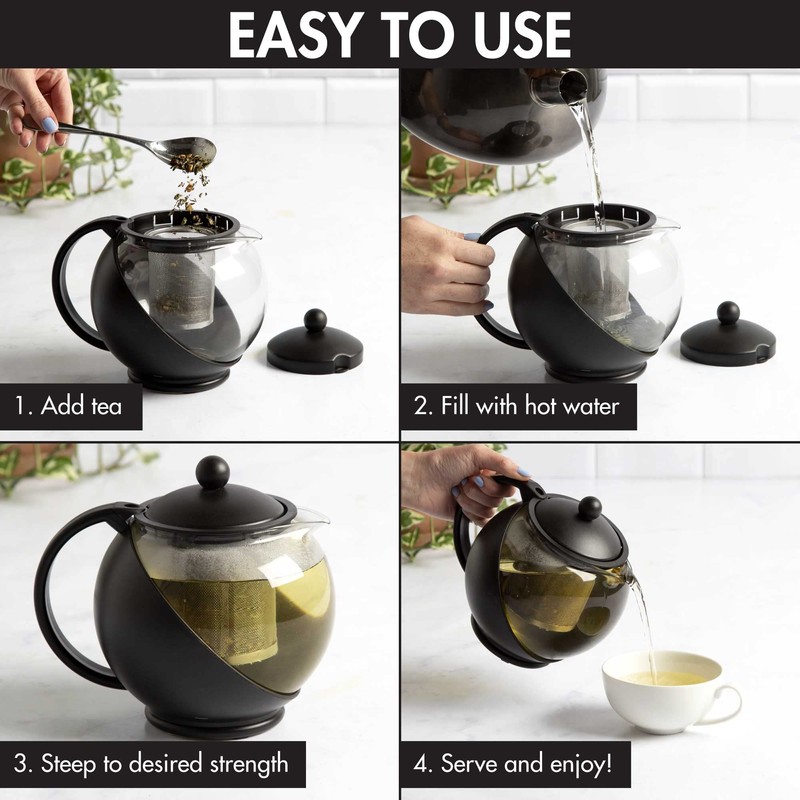 EASY TO USE

1. Add tea

2. Fill with hot water

3. Steep to desired strength

4. Serve and enjoy!