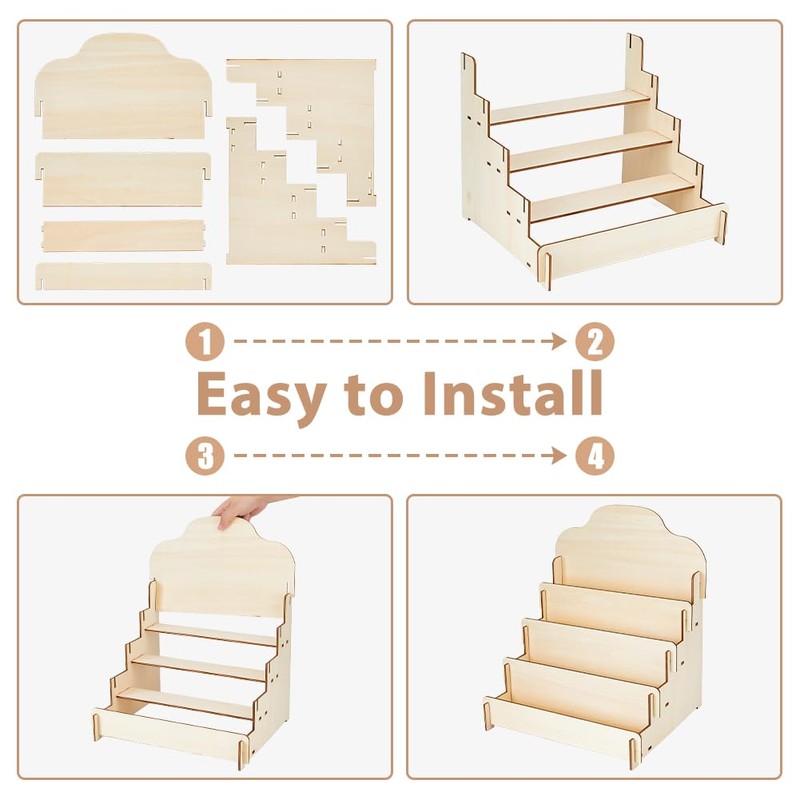 1
2
Easy to Install
3
4