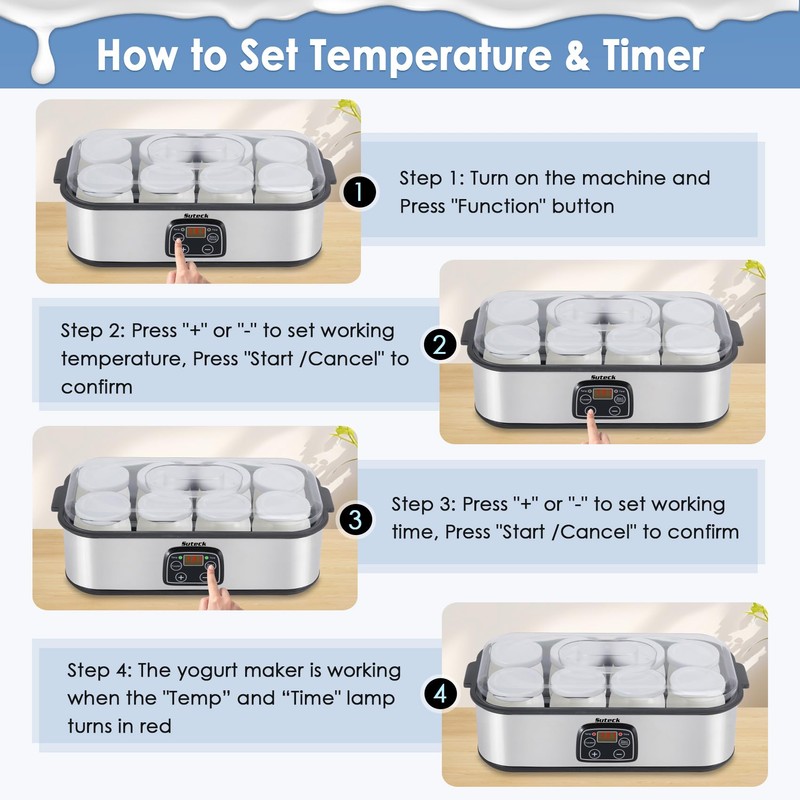 How to Set Temperature & Timer

Suteck

1

Step 1: Turn on the machine and Press "Function" button

Step 2: Press "+" or "-" to set working temperature, Press "Start /Cancel" to confirm

2

Suteck

Suteck

3

Step 3: Press "+" or "-" to set working time, Press "Start /Cancel" to confirm

Step 4: The yogurt maker is working when the "Temp" and “Time" lamp turns in red

4

Suteck