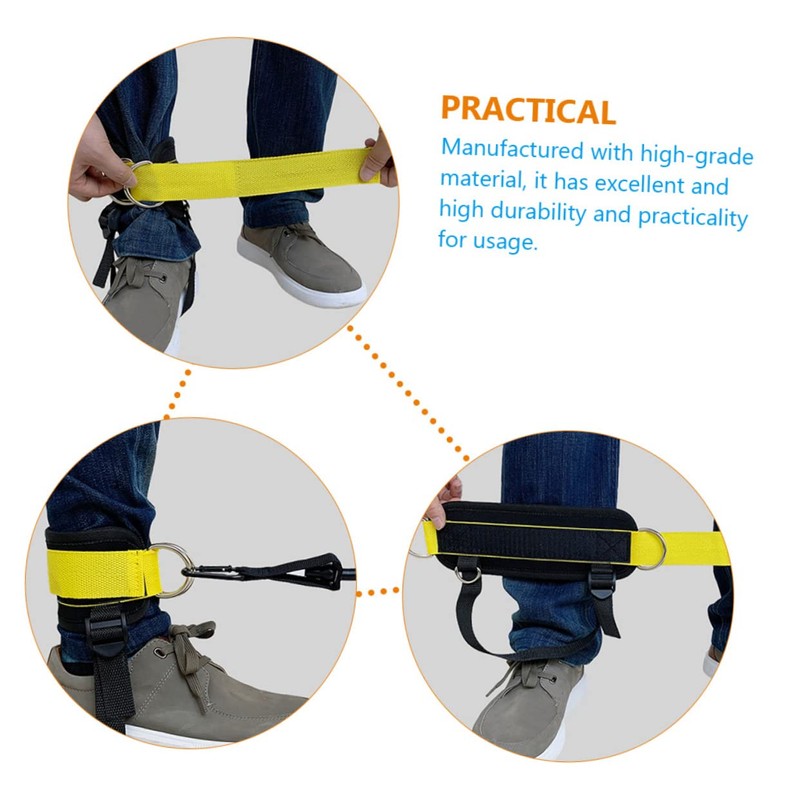 PRACTICAL

Manufactured with high-grade material, it has excellent and high durability and practicality for usage.