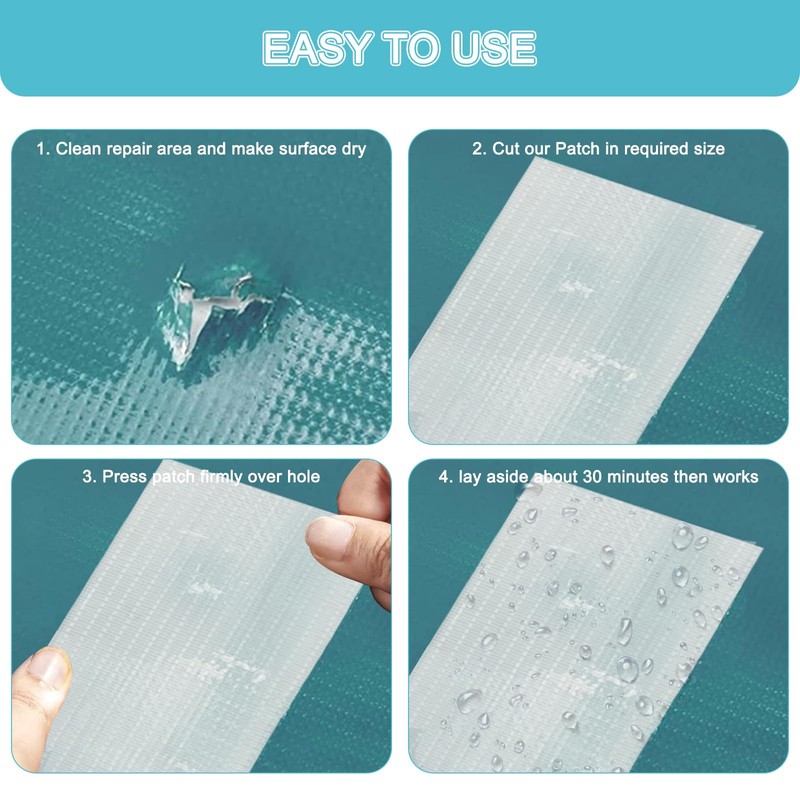 EASY TO USE

1. Clean repair area and make surface dry

2. Cut our Patch in required size

3. Press patch firmly over hole

4. lay aside about 30 minutes then works