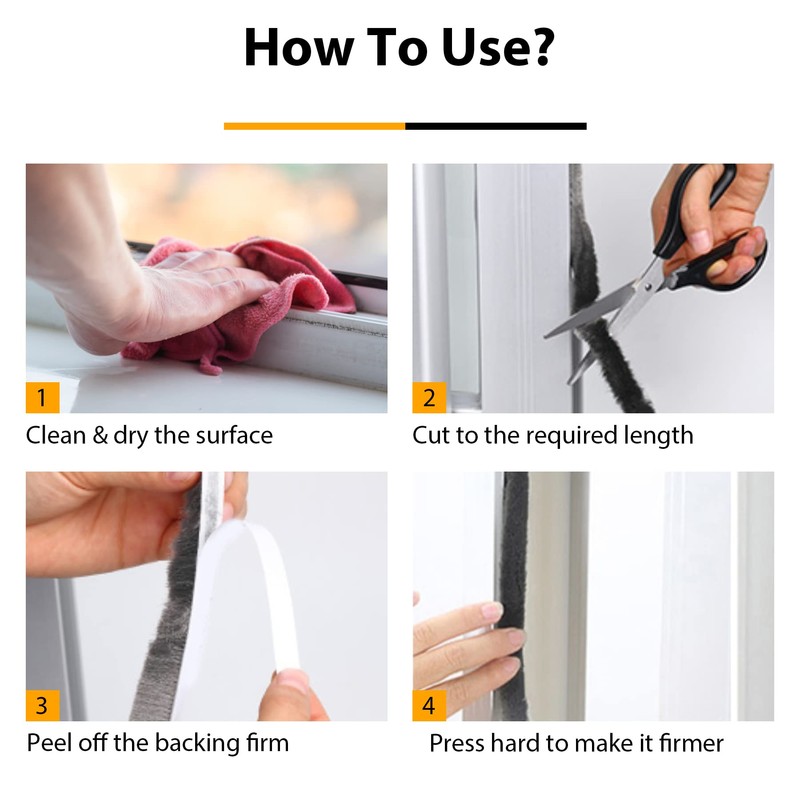 How To Use?

1
Clean & dry the surface

2
Cut to the required length

3
Peel off the backing firm

4
Press hard to make it firmer