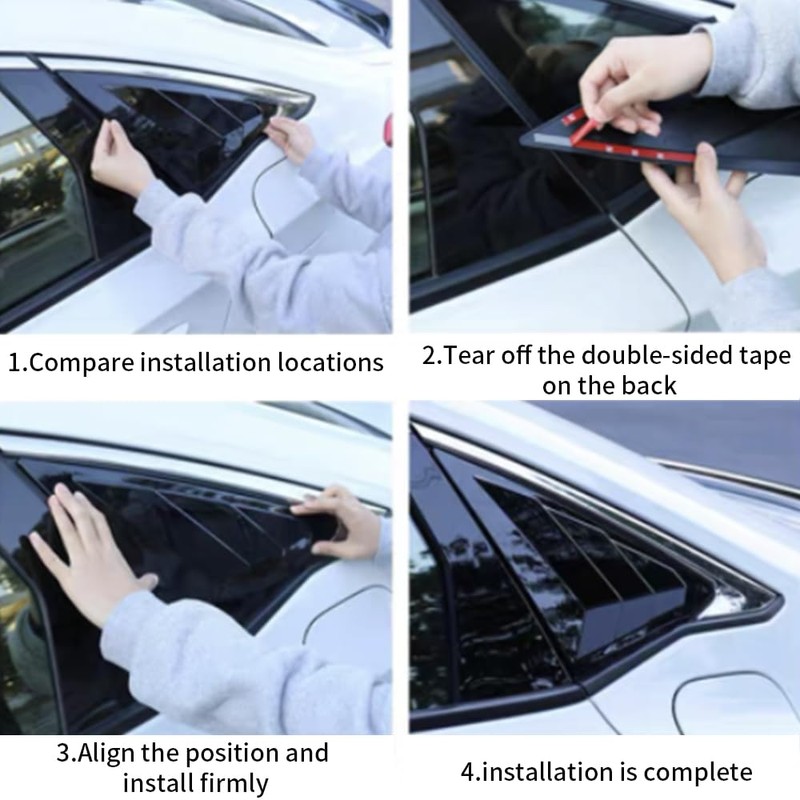 1.Compare installation locations

2.Tear off the double-sided tape on the back

3.Align the position and install firmly

4.installation is complete