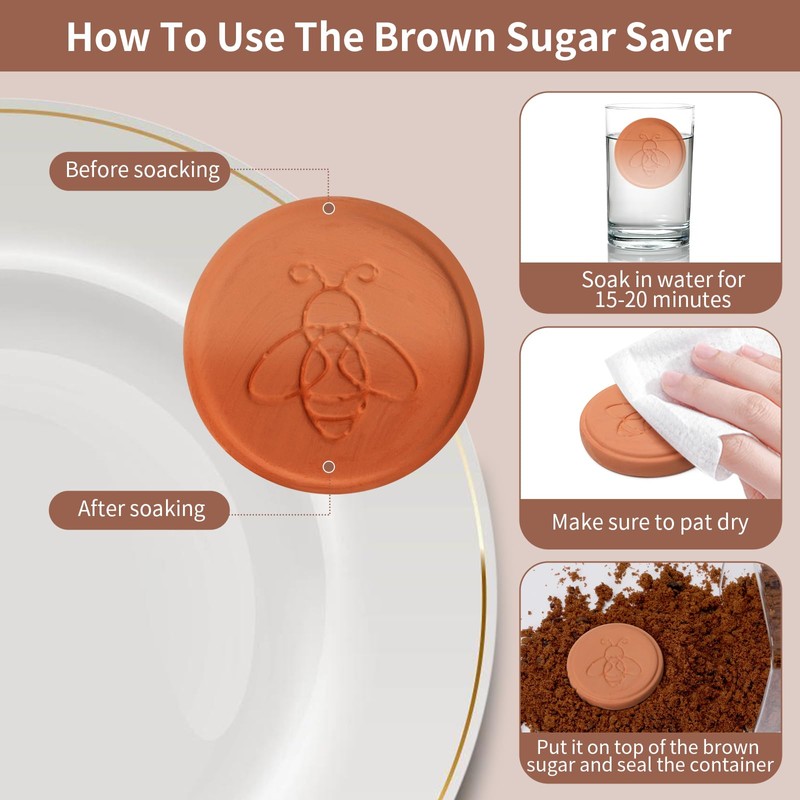 How To Use The Brown Sugar Saver

Before soaking

After soaking

Soak in water for 15-20 minutes

Make sure to pat dry

Put it on top of the brown sugar and seal the container