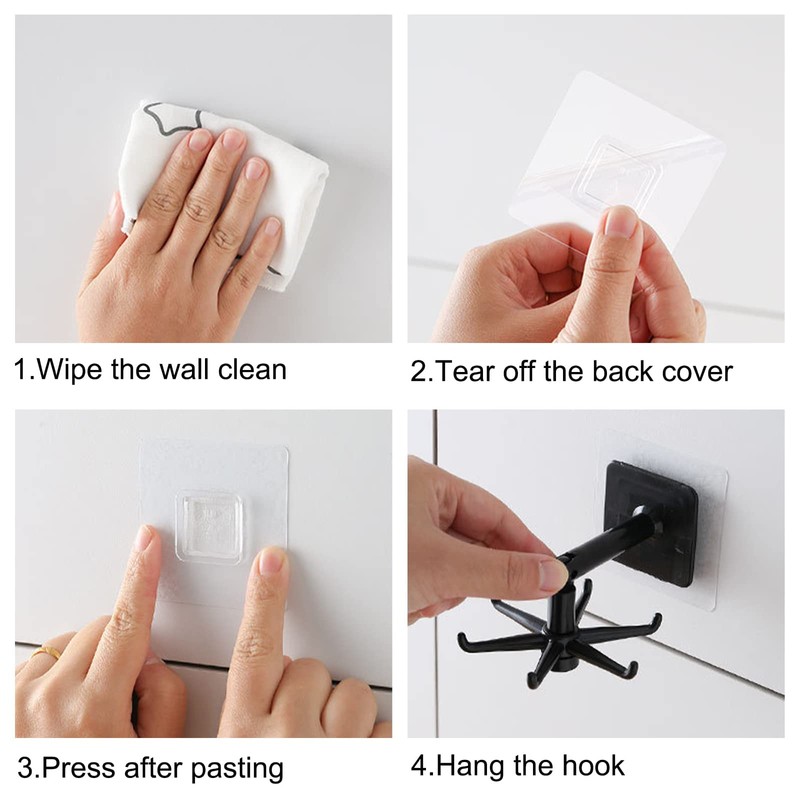 1.Wipe the wall clean

2.Tear off the back cover

3.Press after pasting

4.Hang the hook