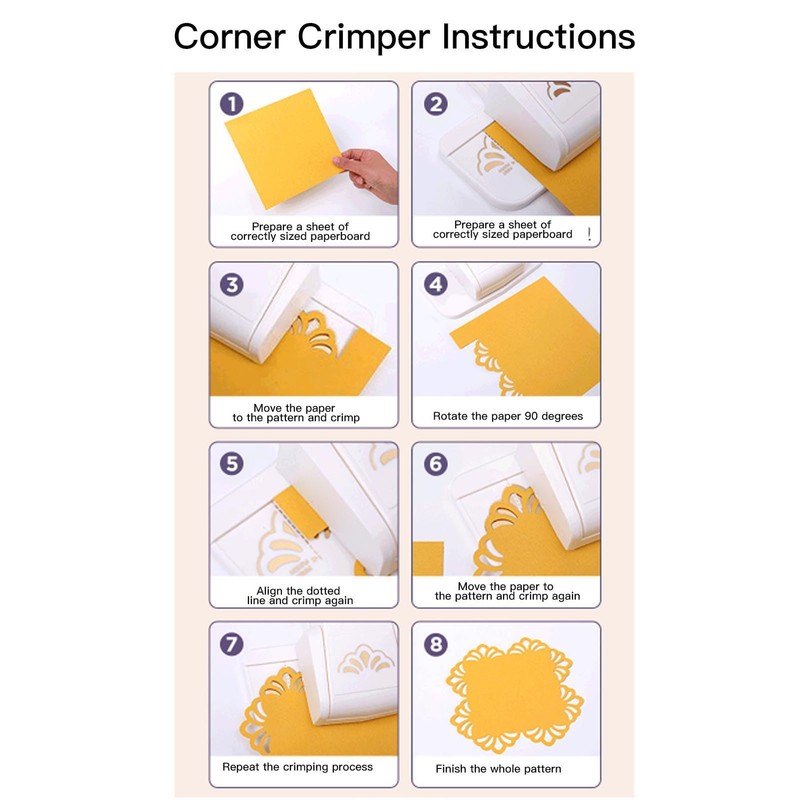 Corner Crimper Instructions

1
Prepare a sheet of correctly sized paperboard

2
Prepare a sheet of correctly sized paperboard

3
Move the paper to the pattern and crimp

4
Rotate the paper 90 degrees

5
Align the dotted line and crimp again

6
Move the paper to the pattern and crimp again

7
Repeat the crimping process

8
Finish the whole pattern