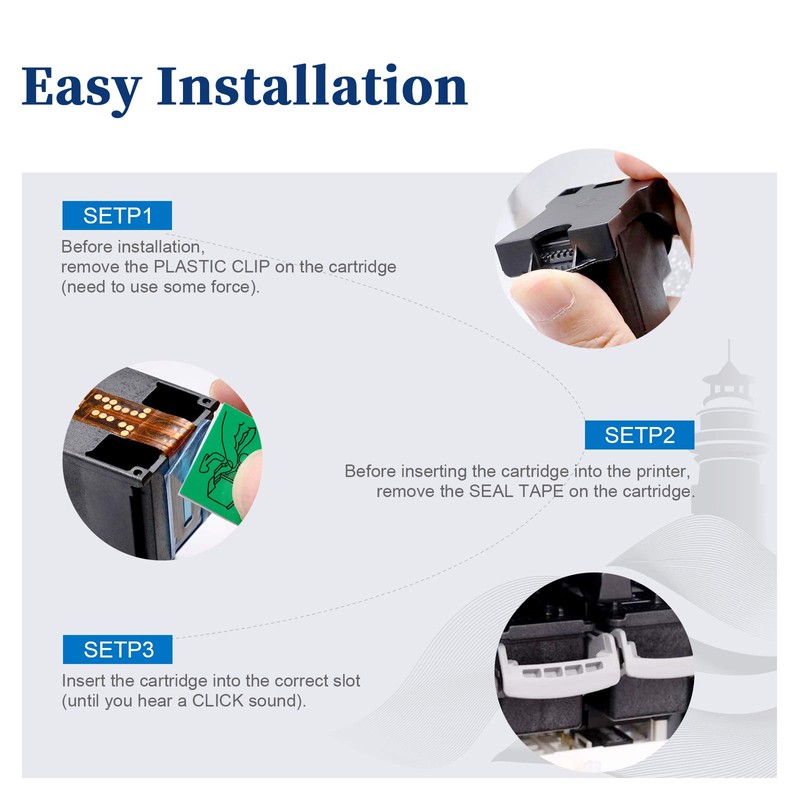 Easy Installation

SETP1

Before installation,
remove the PLASTIC CLIP on the cartridge
(need to use some force).

SETP2

Before inserting the cartridge into the printer,
remove the SEAL TAPE on the cartridge.

SETP3

Insert the cartridge into the correct slot
(until you hear a CLICK sound).