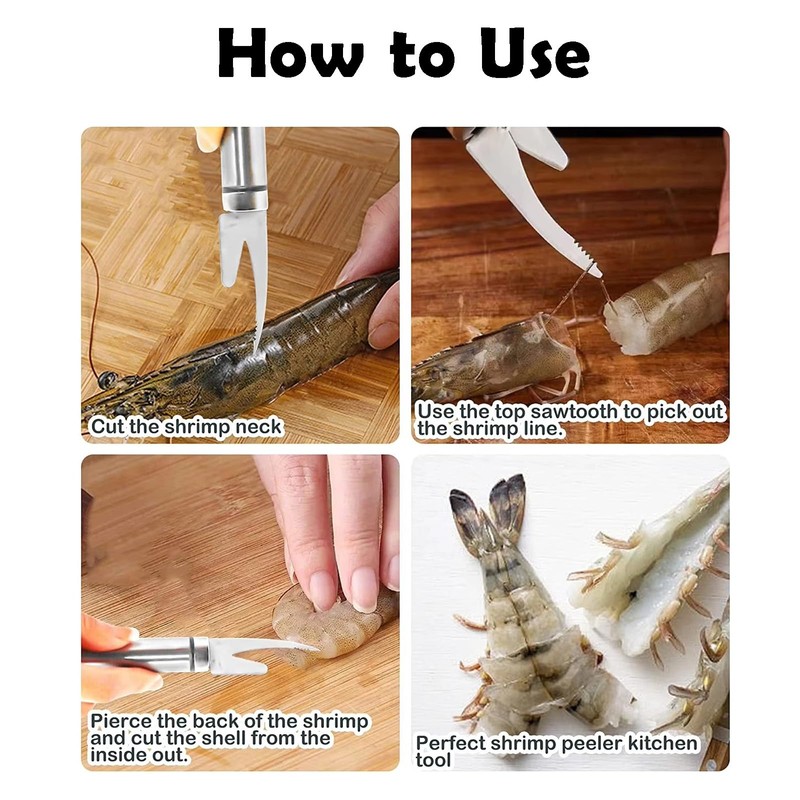 How to Use

Cut the shrimp neck

Use the top sawtooth to pick out the shrimp line.

Pierce the back of the shrimp and cut the shell from the inside out.

Perfect shrimp peeler kitchen tool