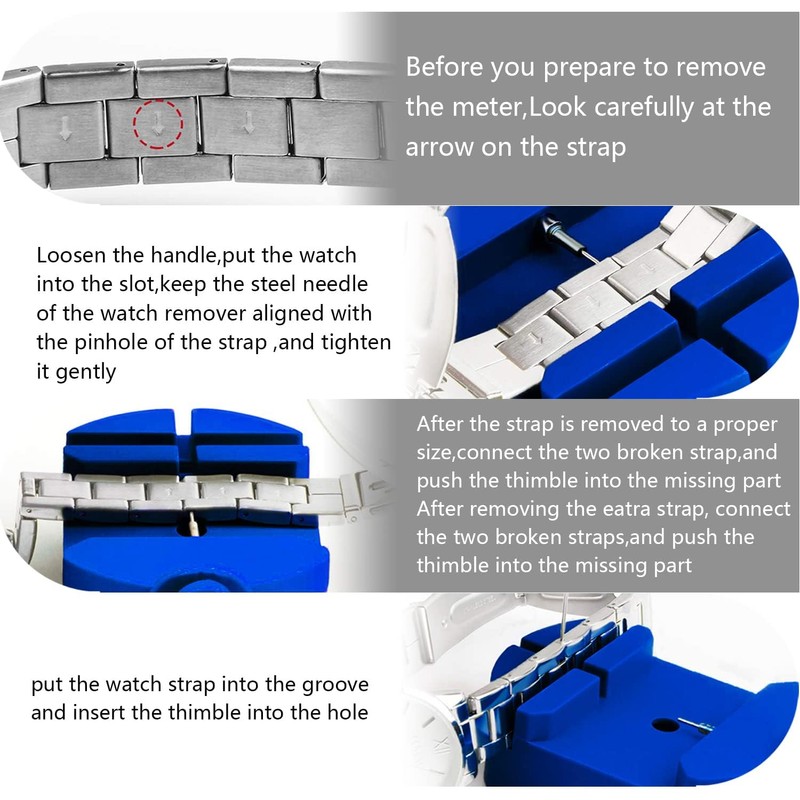 Before you prepare to remove the meter,Look carefully at the arrow on the strap

Loosen the handle,put the watch into the slot,keep the steel needle of the watch remover aligned with the pinhole of the strap ,and tighten it gently

After the strap is removed to a proper size,connect the two broken strap,and push the thimble into the missing part After removing the eatra strap, connect the two broken straps,and push the thimble into the missing part

put the watch strap into the groove and insert the thimble into the hole