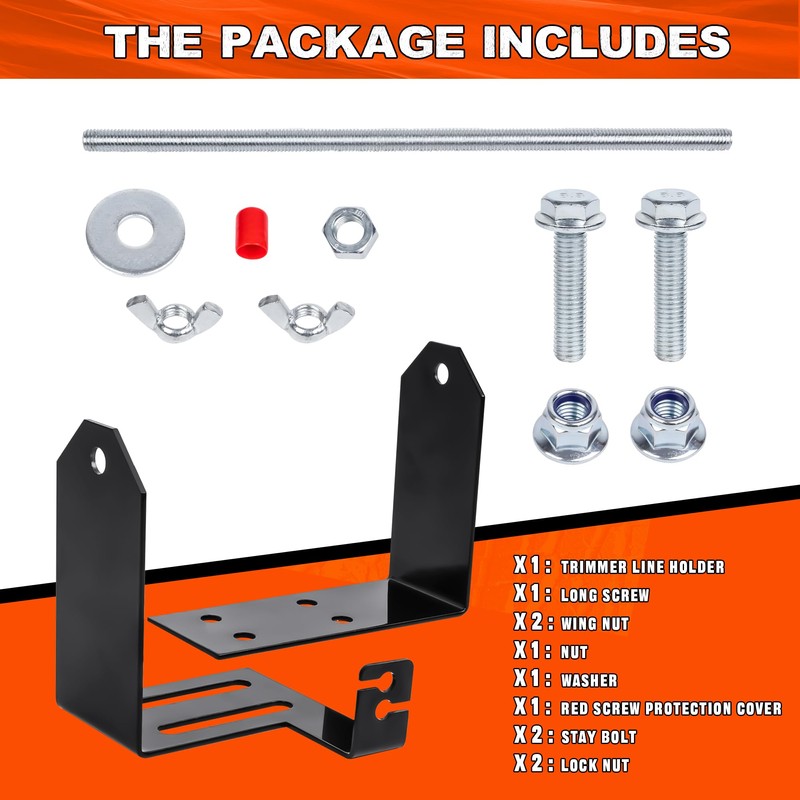 THE PACKAGE INCLUDES

X 1 : TRIMMER LINE HOLDER
X 1 : LONG SCREW
X 2 : WING NUT
X 1 : NUT
X 1 : WASHER
X 1 : RED SCREW PROTECTION COVER
X 2 : STAY BOLT
X 2 : LOCK NUT