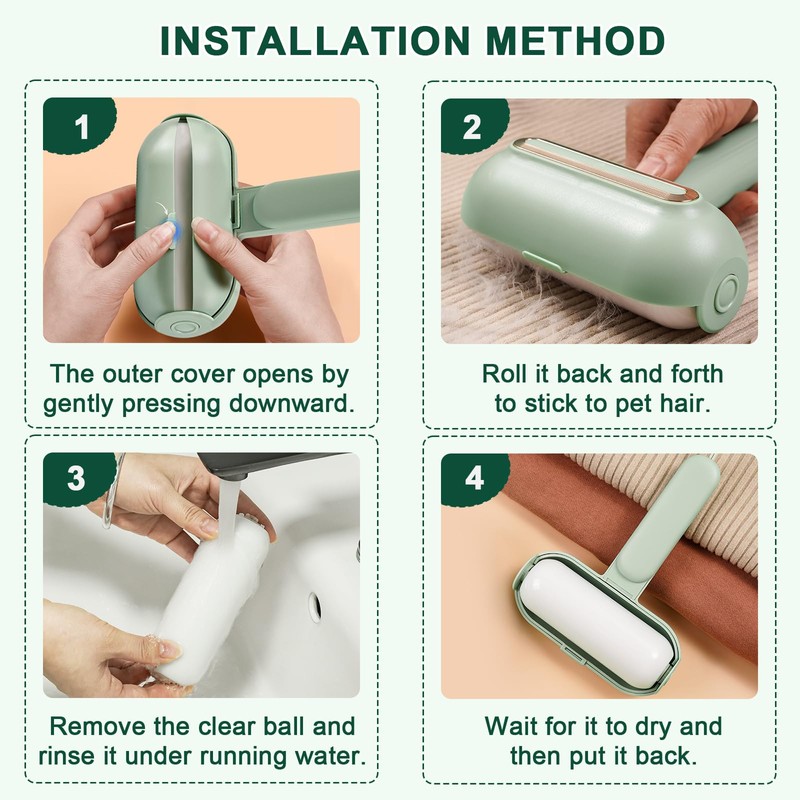 INSTALLATION METHOD

1

The outer cover opens by gently pressing downward.

2

Roll it back and forth to stick to pet hair.

3

Remove the clear ball and rinse it under running water.

4

Wait for it to dry and then put it back.