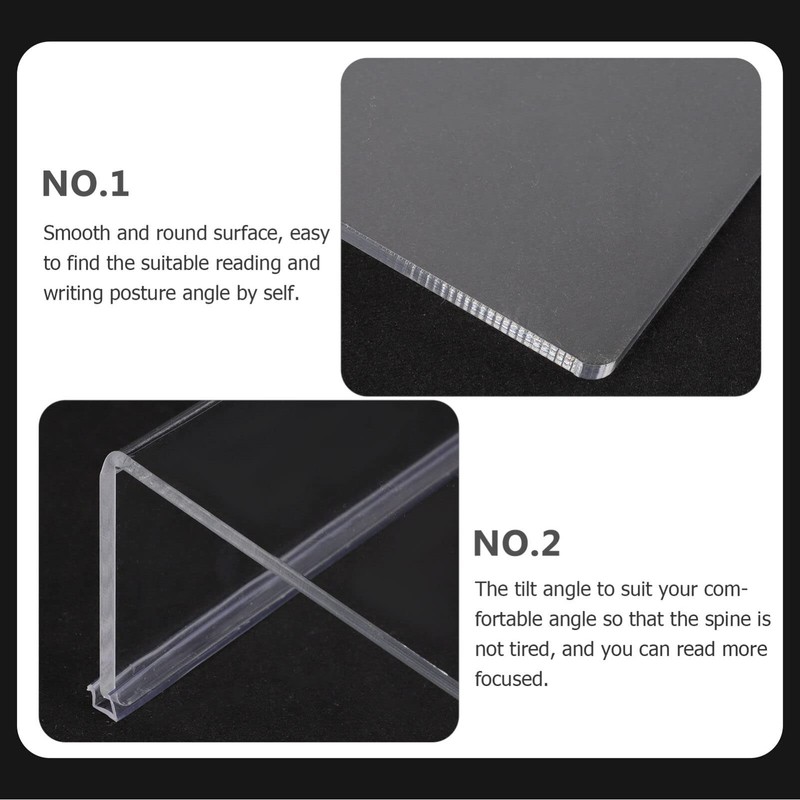 NO.1

Smooth and round surface, easy to find the suitable reading and writing posture angle by self.

NO.2

The tilt angle to suit your comfortable angle so that the spine is not tired, and you can read more focused.