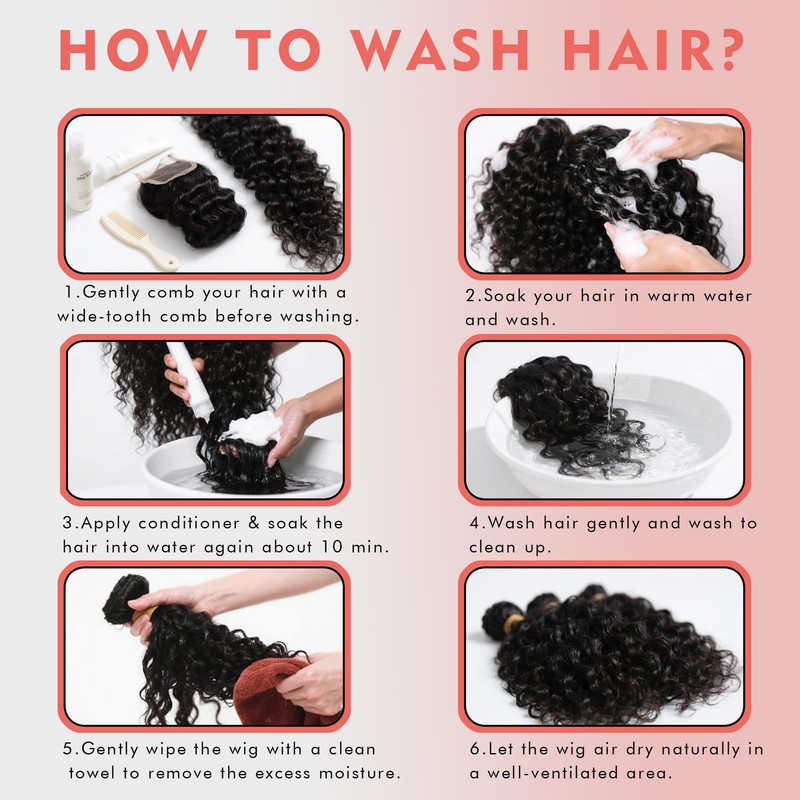 HOW TO WASH HAIR?

1.Gently comb your hair with a wide-tooth comb before washing.

2.Soak your hair in warm water and wash.

3.Apply conditioner & soak the hair into water again about 10 min.

4.Wash hair gently and wash to clean up.

5.Gently wipe the wig with a clean towel to remove the excess moisture.

6.Let the wig air dry naturally in a well-ventilated area.