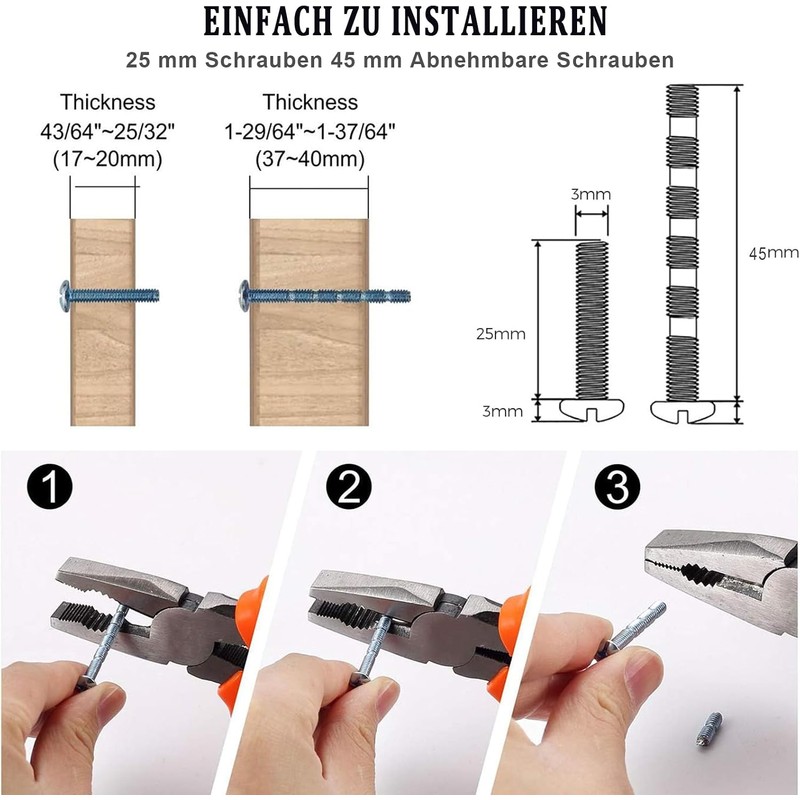 EINFACH ZU INSTALLIEREN

25 mm Schrauben 45 mm Abnehmbare Schrauben

Thickness
43/64"~25/32"
(17~20mm)

Thickness
1-29/64"~1-37/64"
(37~40mm)

3mm

25mm

3mm

45mm

1

2

3