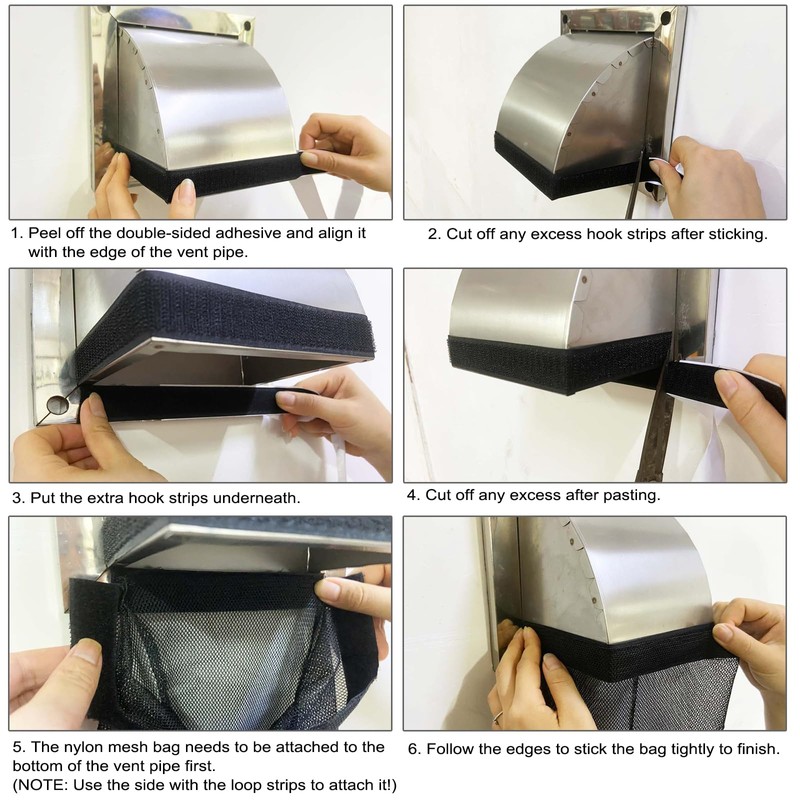 1. Peel off the double-sided adhesive and align it with the edge of the vent pipe.

2. Cut off any excess hook strips after sticking.

3. Put the extra hook strips underneath.

4. Cut off any excess after pasting.

5. The nylon mesh bag needs to be attached to the bottom of the vent pipe first.
(NOTE: Use the side with the loop strips to attach it!)

6. Follow the edges to stick the bag tightly to finish.