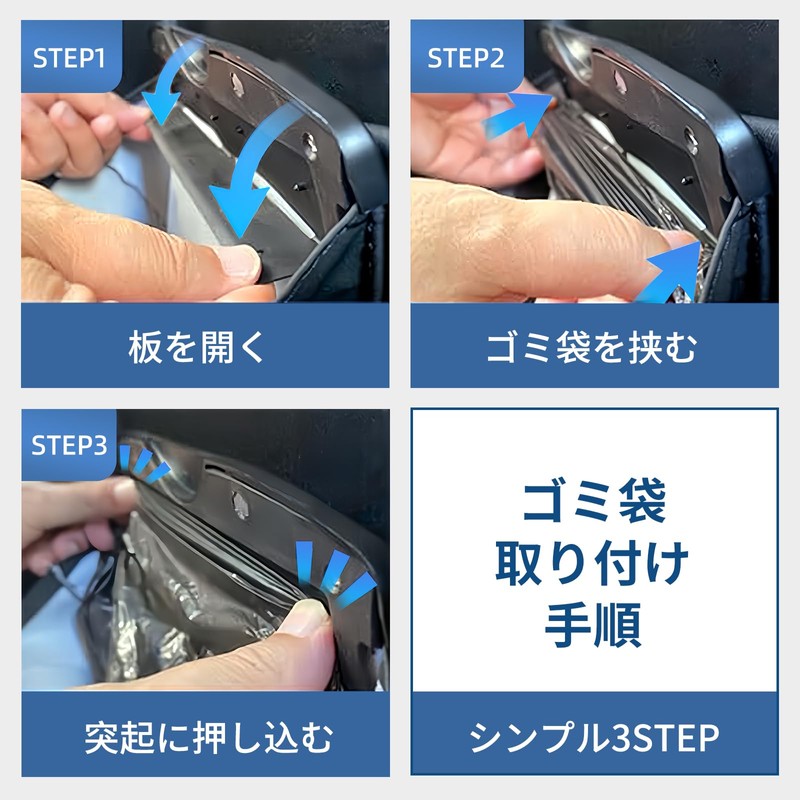 STEP1

板を開く

STEP2

ゴミ袋を挟む

STEP3

突起に押し込む

ゴミ袋
取り付け
手順

シンプル3STEP