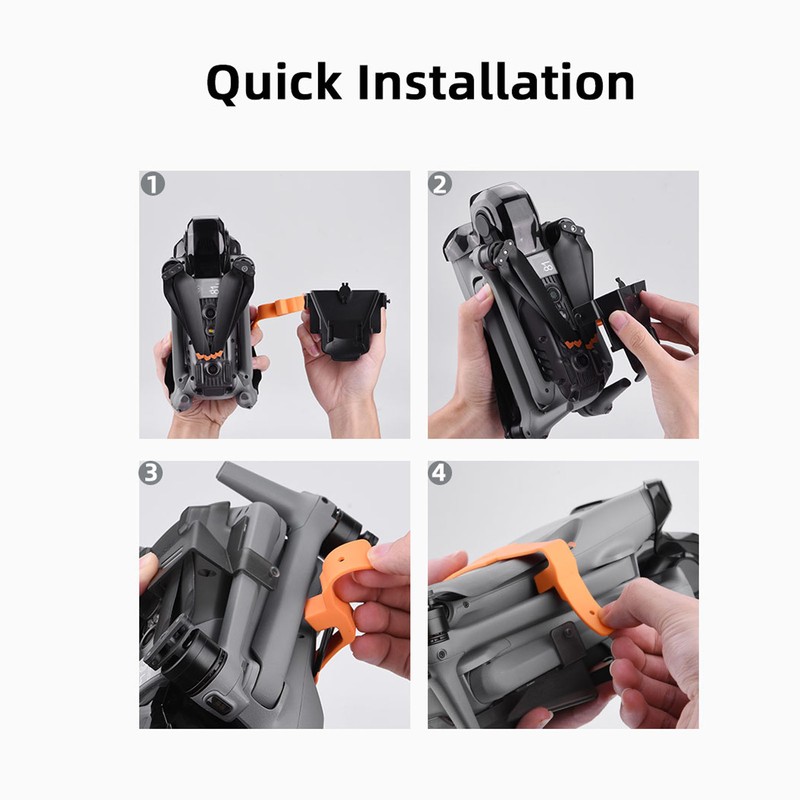 Quick Installation

1

2

3

4