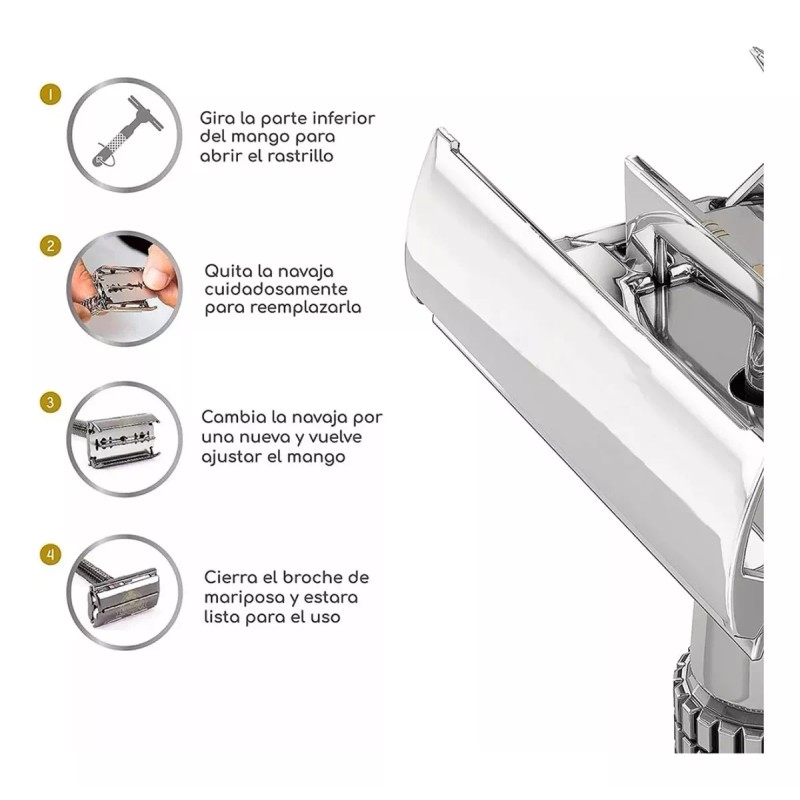 1
Gira la parte inferior del mango para abrir el rastrillo

2
Quita la navaja cuidadosamente para reemplazarla

3
Cambia la navaja por una nueva y vuelve ajustar el mango

4
Cierra el broche de mariposa y estara lista para el uso