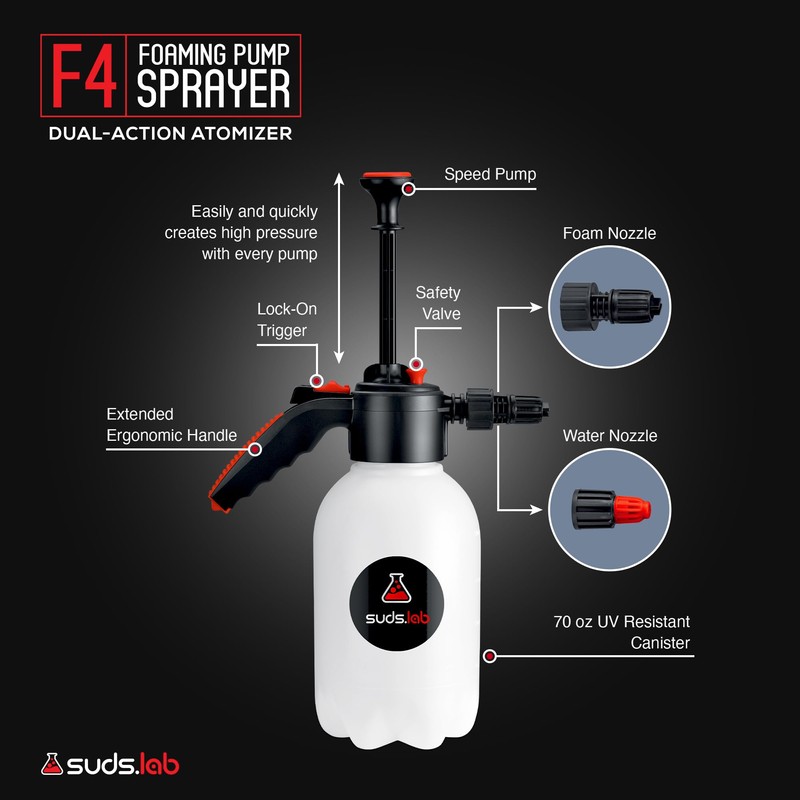 F4 FOAMING PUMP SPRAYER

DUAL-ACTION ATOMIZER

Speed Pump

Easily and quickly creates high pressure with every pump

Foam Nozzle

Lock-On Trigger

Safety Valve

Extended Ergonomic Handle

Water Nozzle

suds.lab

70 oz UV Resistant Canister

suds.lab