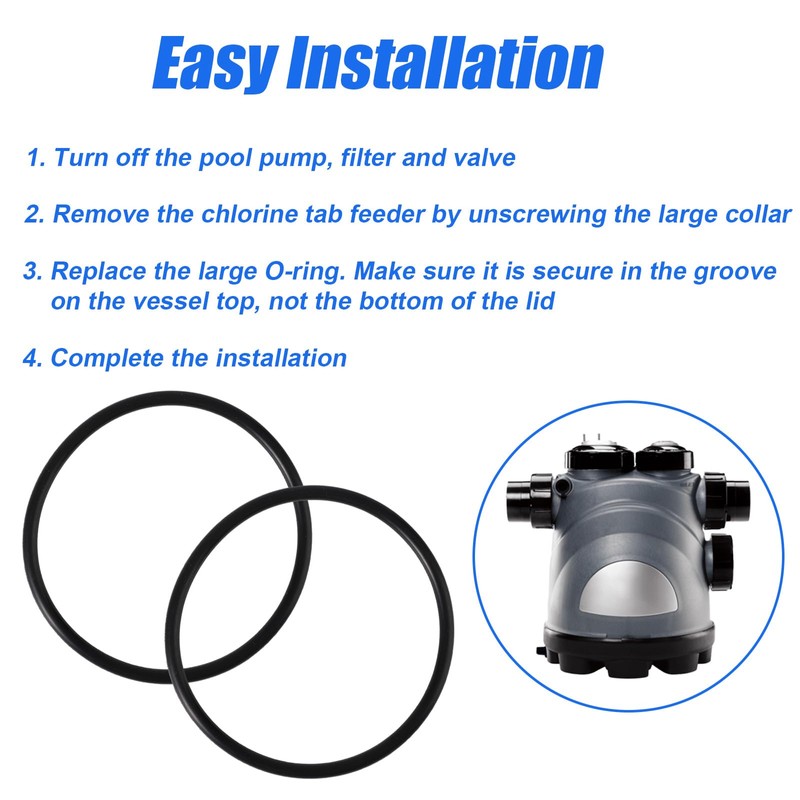 Easy Installation

1. Turn off the pool pump, filter and valve

2. Remove the chlorine tab feeder by unscrewing the large collar

3. Replace the large O-ring. Make sure it is secure in the groove on the vessel top, not the bottom of the lid

4. Complete the installation