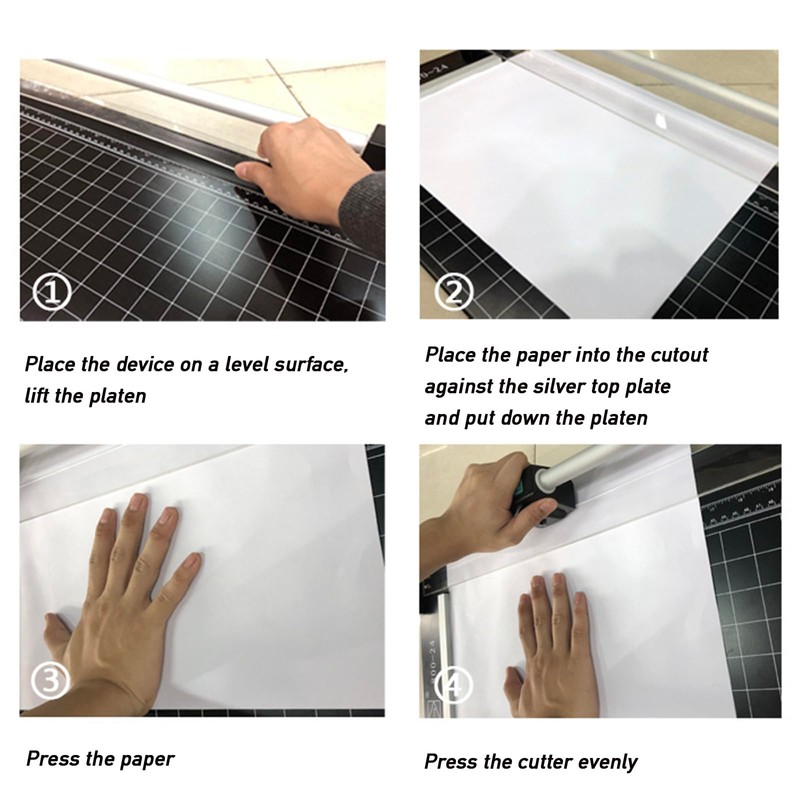 ①

Place the device on a level surface, lift the platen

②

Place the paper into the cutout against the silver top plate and put down the platen

③

Press the paper

④

Press the cutter evenly