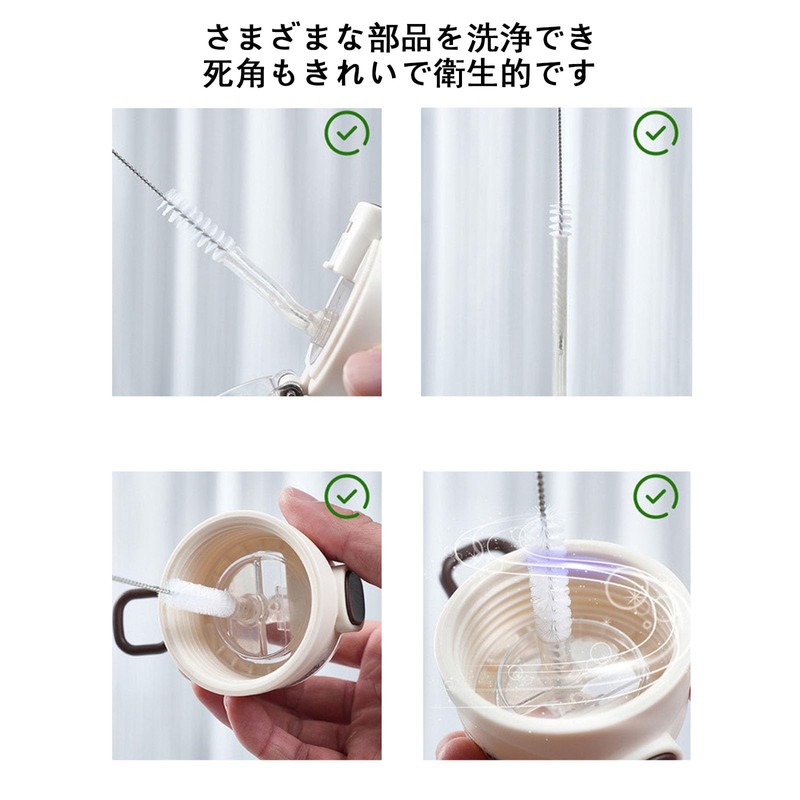 さまざまな部品を洗浄でき
死角もきれいで衛生的です