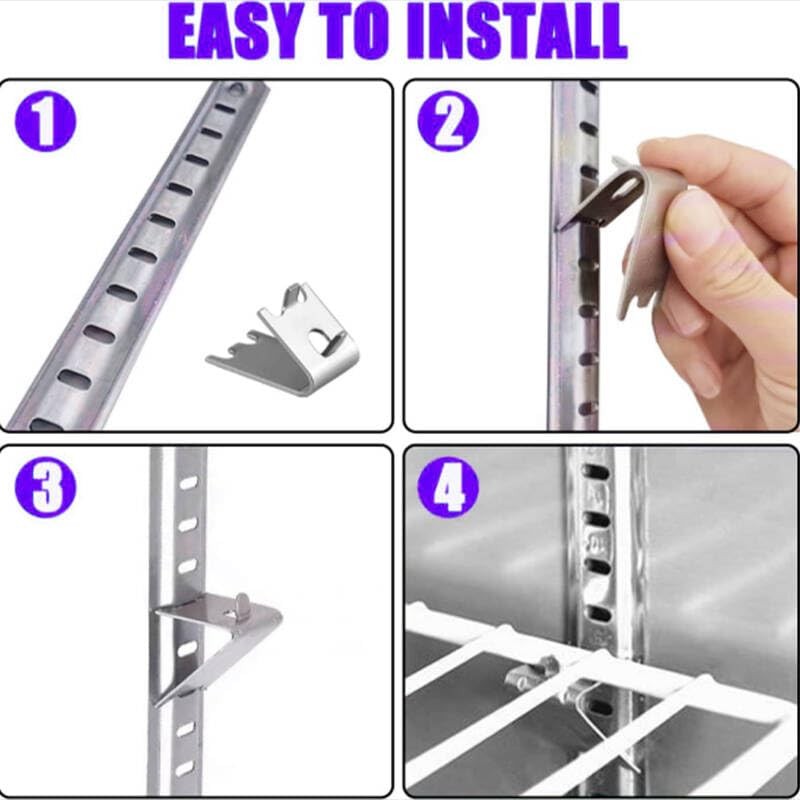 EASY TO INSTALL

1

2

3

4