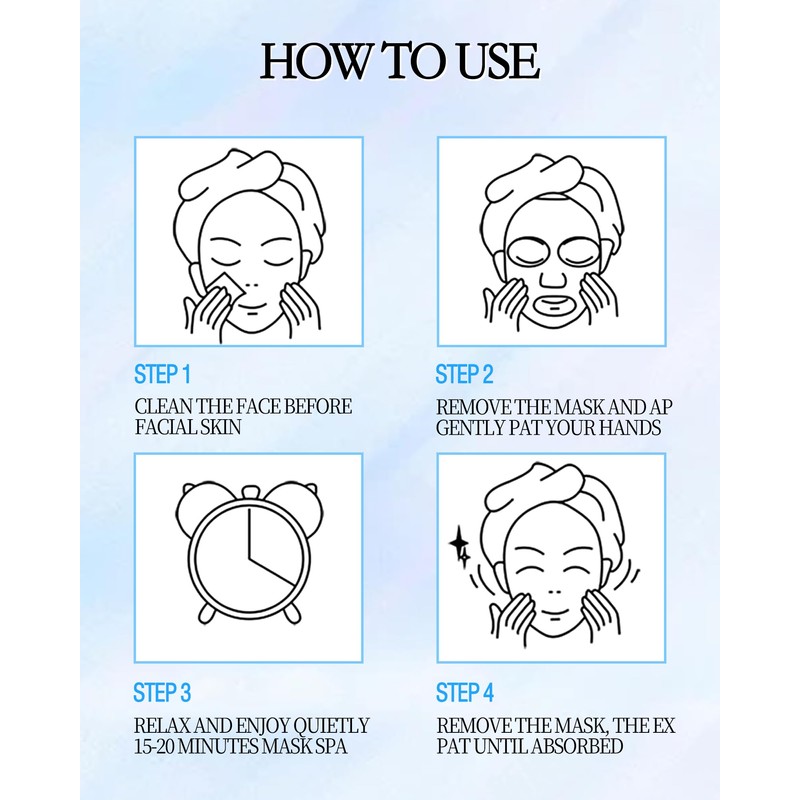 HOW TO USE

STEP 1

CLEAN THE FACE BEFORE FACIAL SKIN

STEP 2

REMOVE THE MASK AND AP GENTLY PAT YOUR HANDS

STEP 3

RELAX AND ENJOY QUIETLY 15-20 MINUTES MASK SPA

STEP 4

REMOVE THE MASK, THE EX PAT UNTIL ABSORBED