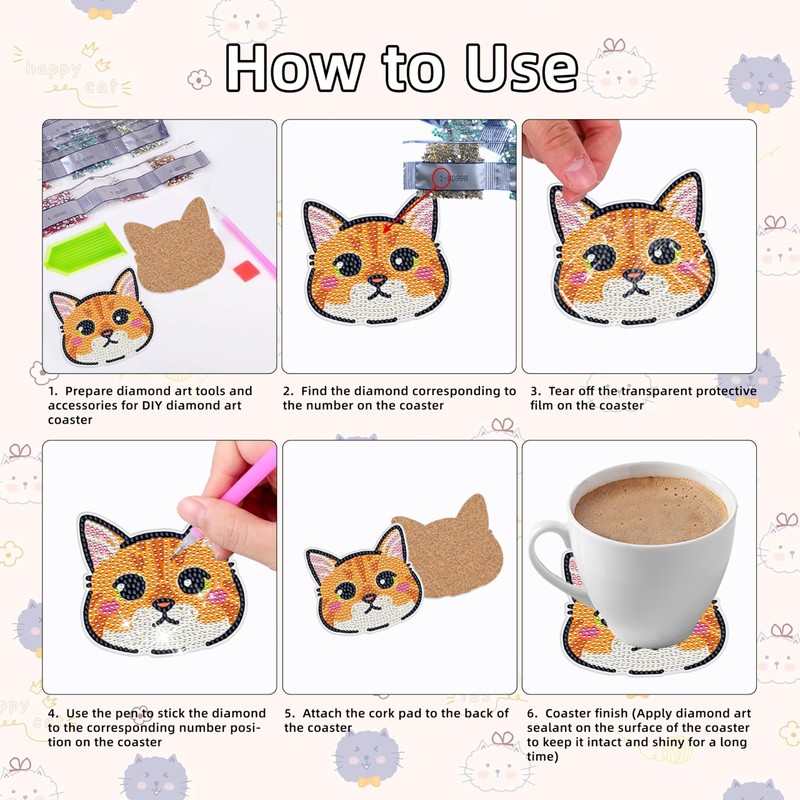 happy cat

How to Use

1-40998

1. Prepare diamond art tools and accessories for DIY diamond art coaster

2. Find the diamond corresponding to the number on the coaster

3. Tear off the transparent protective film on the coaster

4. Use the pen to stick the diamond to the corresponding number position on the coaster

5. Attach the cork pad to the back of the coaster

6. Coaster finish (Apply diamond art sealant on the surface of the coaster to keep it intact and shiny for a long time)