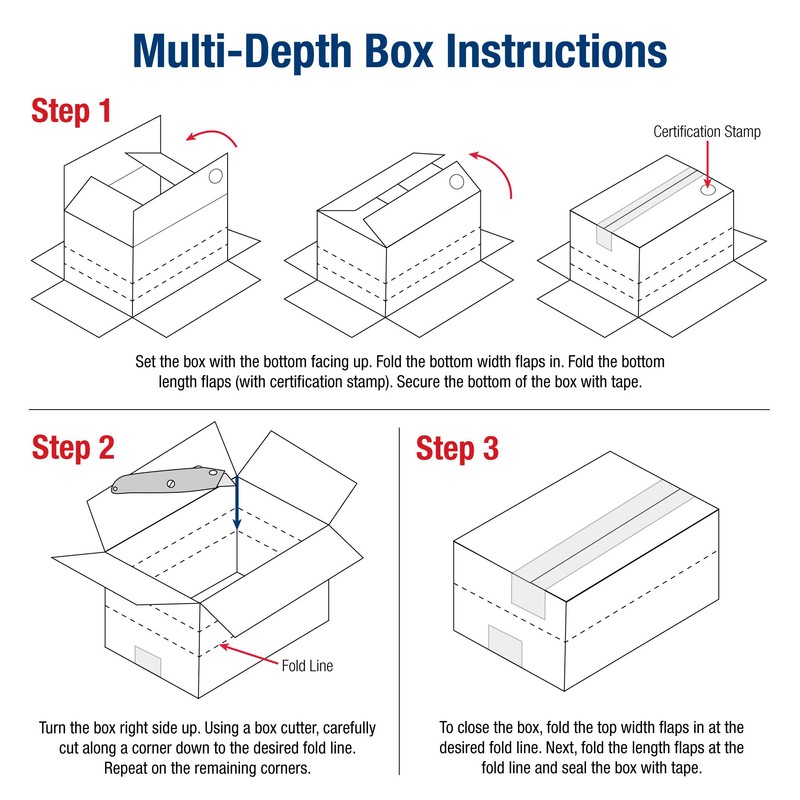 Multi-Depth Box Instructions

Step 1

Certification Stamp

Set the box with the bottom facing up. Fold the bottom width flaps in. Fold the bottom length flaps (with certification stamp). Secure the bottom of the box with tape.

Step 2

Fold Line

Turn the box right side up. Using a box cutter, carefully cut along a corner down to the desired fold line. Repeat on the remaining corners.

Step 3

To close the box, fold the top width flaps in at the desired fold line. Next, fold the length flaps at the fold line and seal the box with tape.