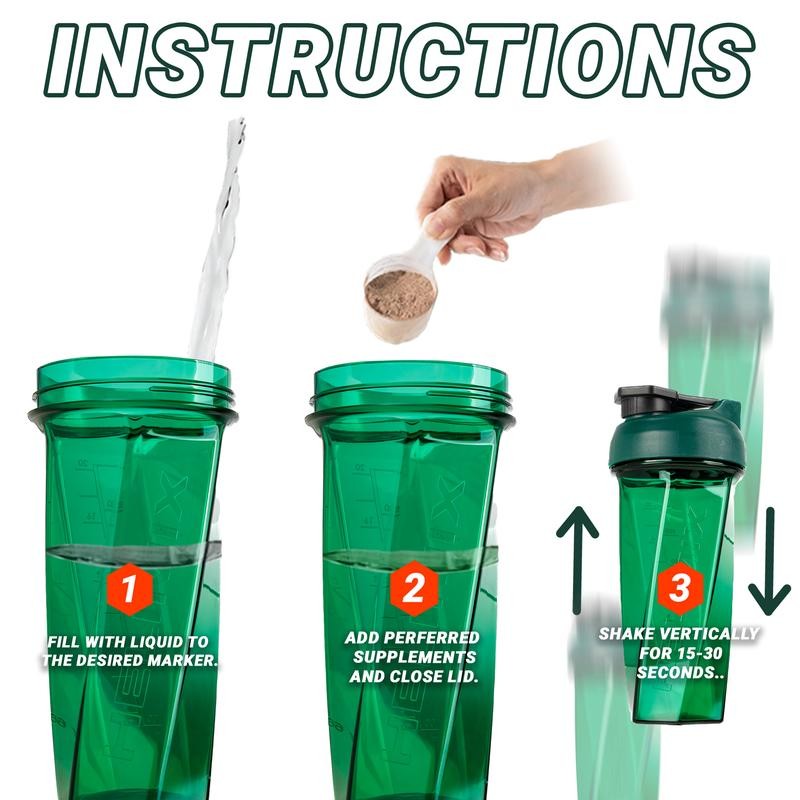 INSTRUCTIONS

1

FILL WITH LIQUID TO THE DESIRED MARKER.

2

ADD PERFERRED SUPPLEMENTS AND CLOSE LID.

3

SHAKE VERTICALLY FOR 15-30 SECONDS..